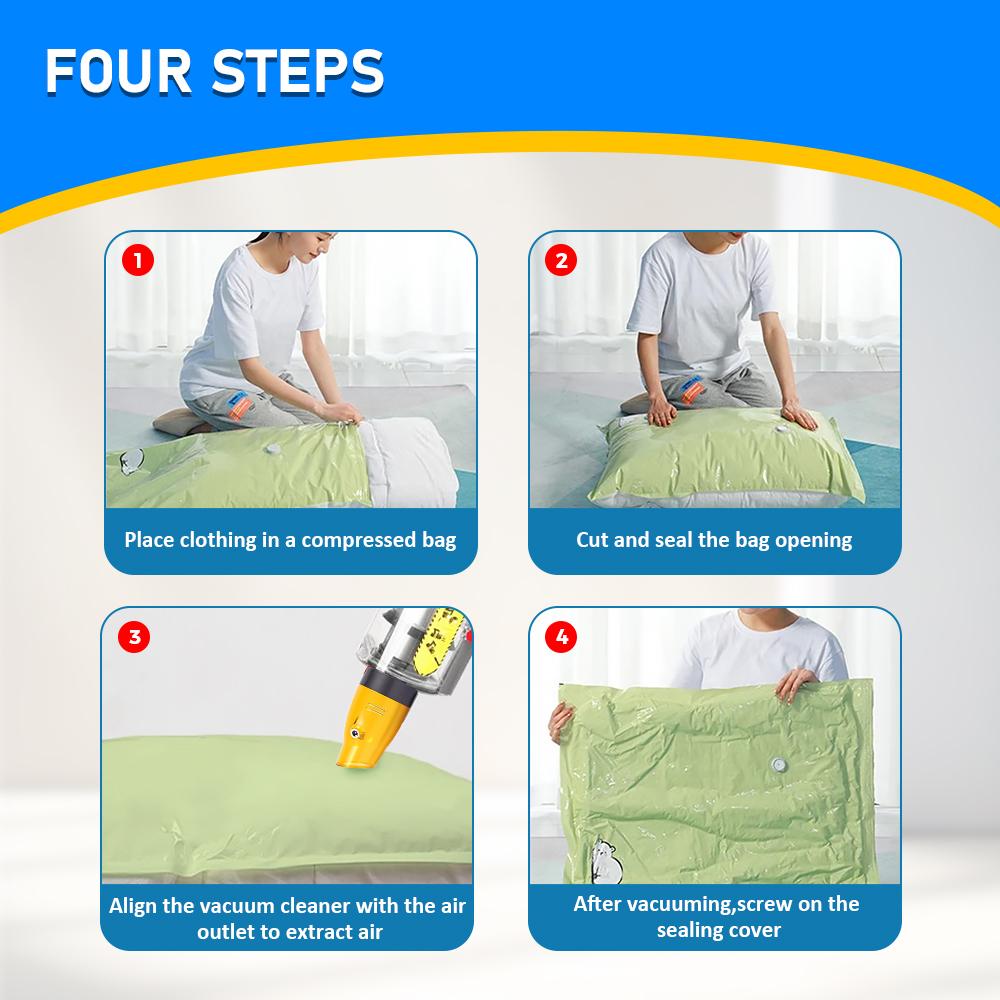 FOUR STEPS

1

Place clothing in a compressed bag

2

Cut and seal the bag opening

3

Align the vacuum cleaner with the air outlet to extract air

4

After vacuuming,screw on the sealing cover