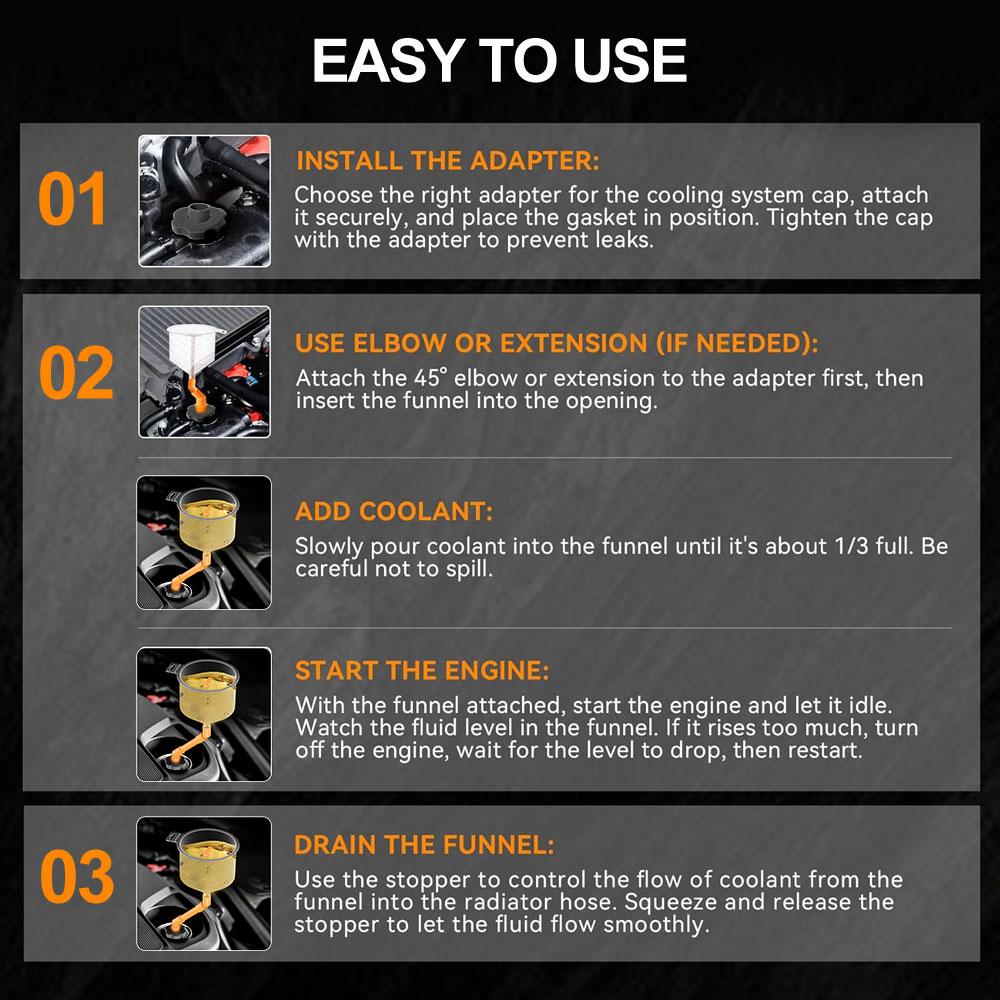 EASY TO USE

01

INSTALL THE ADAPTER:

Choose the right adapter for the cooling system cap, attach it securely, and place the gasket in position. Tighten the cap with the adapter to prevent leaks.

02

USE ELBOW OR EXTENSION (IF NEEDED):

Attach the 45° elbow or extension to the adapter first, then insert the funnel into the opening.

ADD COOLANT:

Slowly pour coolant into the funnel until it's about 1/3 full. Be careful not to spill.

START THE ENGINE:

With the funnel attached, start the engine and let it idle. Watch the fluid level in the funnel. If it rises too much, turn off the engine, wait for the level to drop, then restart.

03

DRAIN THE FUNNEL:

Use the stopper to control the flow of coolant from the funnel into the radiator hose. Squeeze and release the stopper to let the fluid flow smoothly.