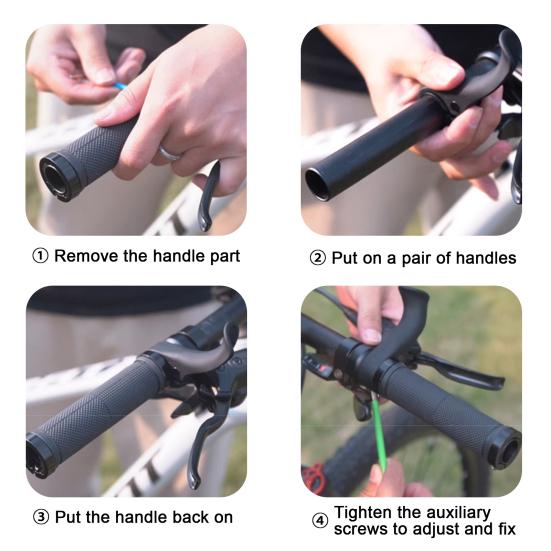 ① Remove the handle part

② Put on a pair of handles

③ Put the handle back on

④ Tighten the auxiliary screws to adjust and fix