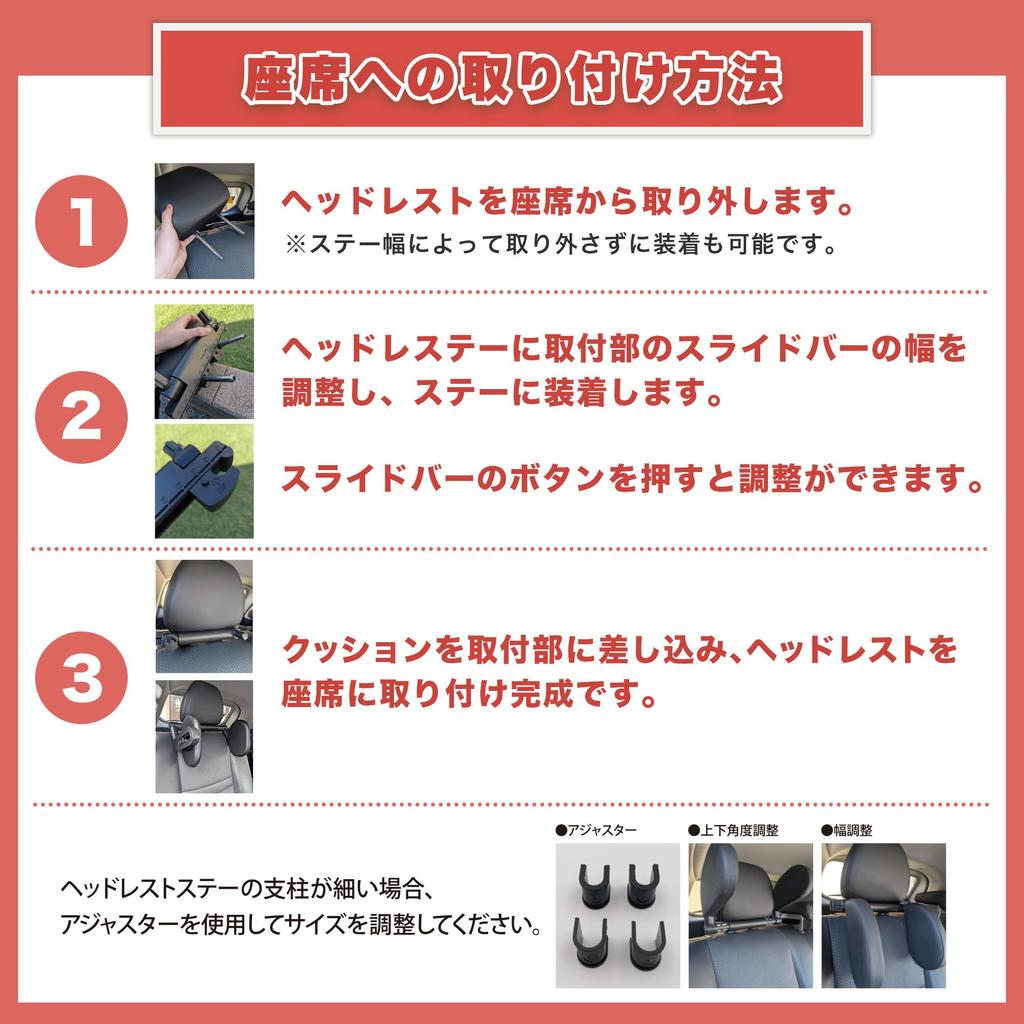 座席への取り付け方法

1

ヘッドレストを座席から取り外します。
※ステー幅によって取り外さずに装着も可能です。

2

ヘッドレステーに取付部のスライドバーの幅を調整し、ステーに装着します。

スライドバーのボタンを押すと調整ができます。

3

クッションを取付部に差し込み、ヘッドレストを座席に取り付け完成です。

ヘッドレストステーの支柱が細い場合、
アジャスターを使用してサイズを調整してください。

●アジャスター

●上下角度調整

●幅調整