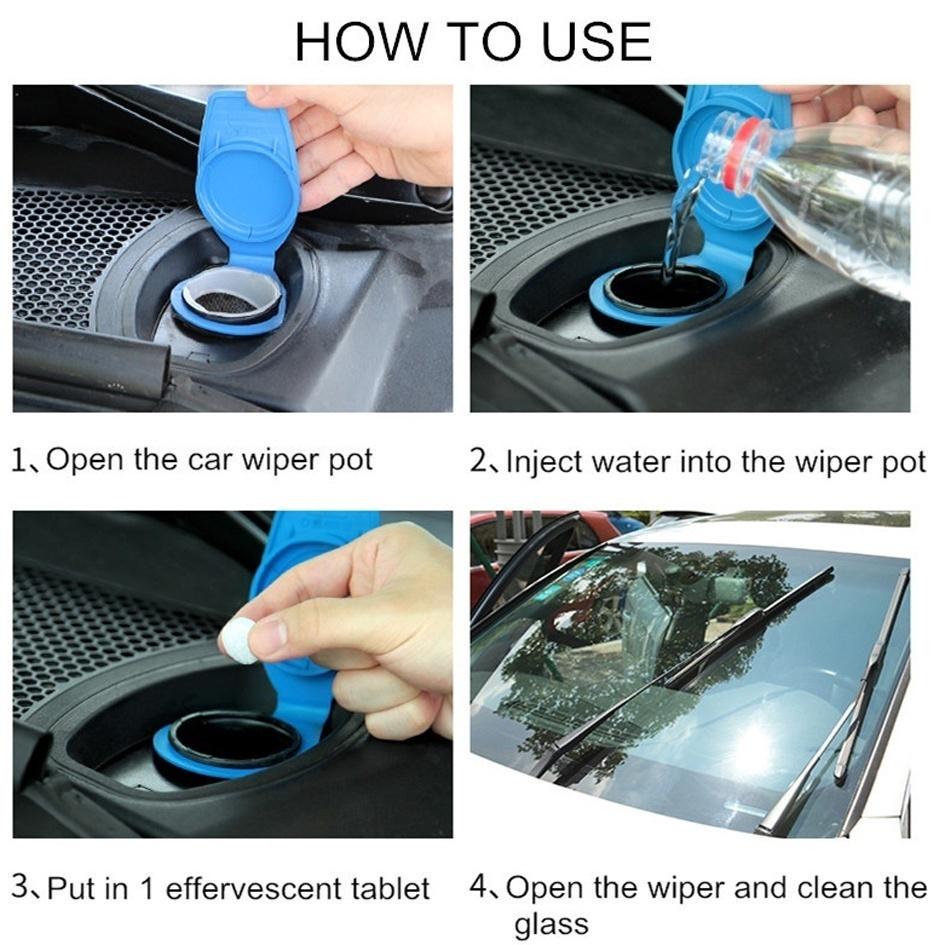 HOW TO USE

1、Open the car wiper pot

2、Inject water into the wiper pot

3、Put in 1 effervescent tablet

4、Open the wiper and clean the glass