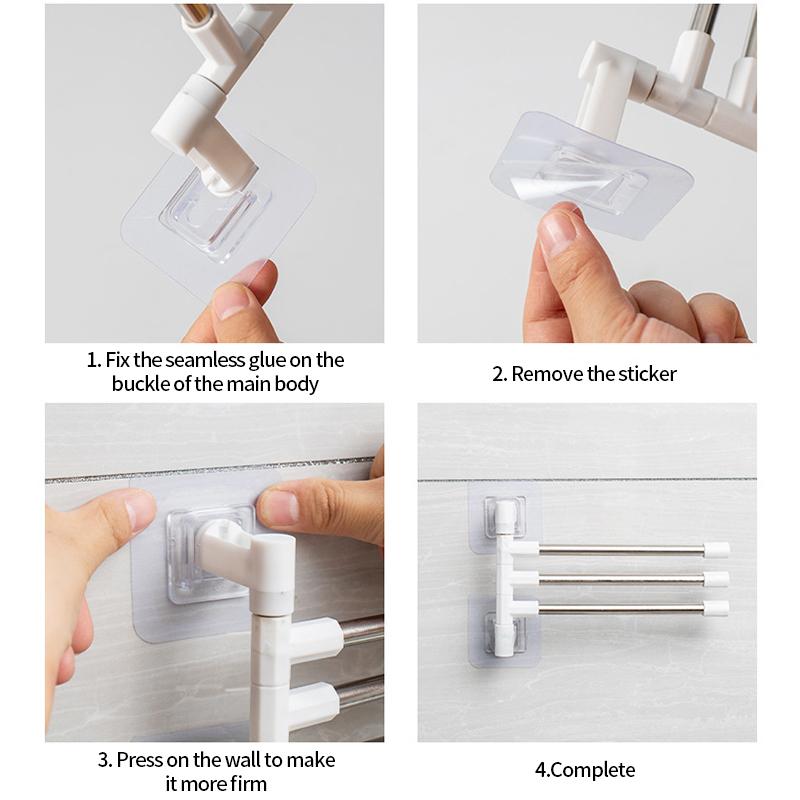 1. Fix the seamless glue on the buckle of the main body

2. Remove the sticker

3. Press on the wall to make it more firm

4.Complete