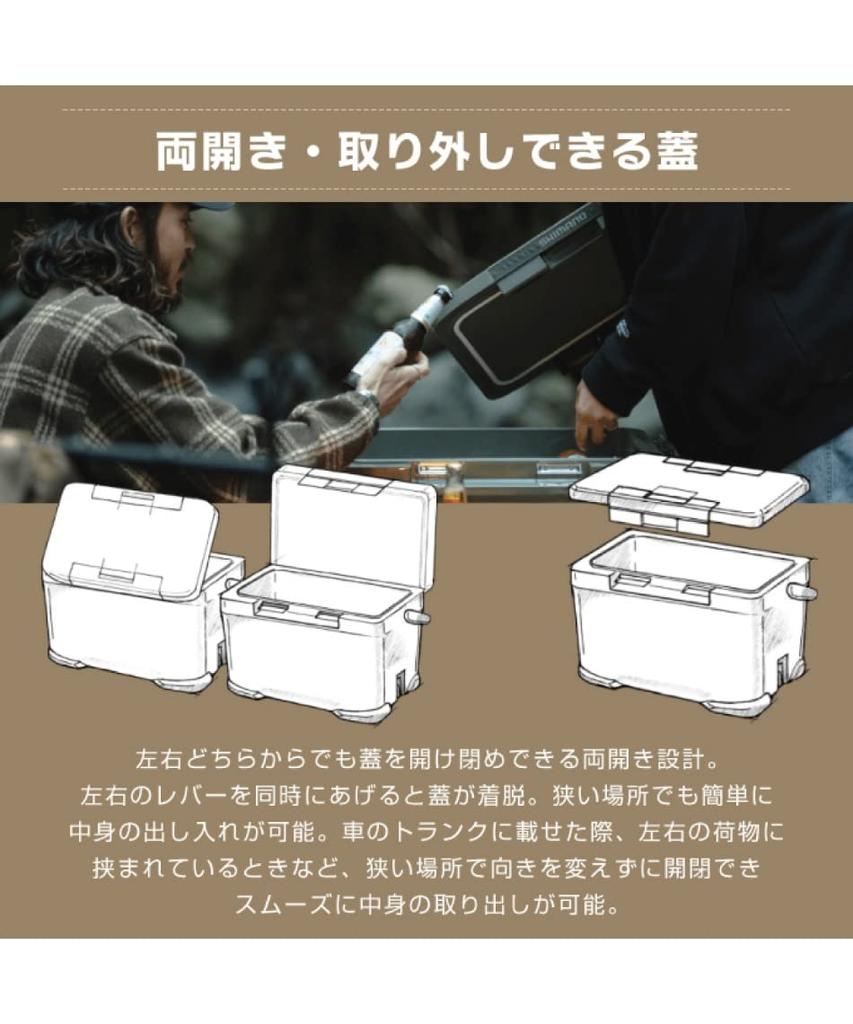 両開き・取り外しできる蓋

SHIMANO

左右どちらからでも蓋を開け閉めできる両開き設計。
左右のレバーを同時にあげると蓋が着脱。狭い場所でも簡単に中身の出し入れが可能。車のトランクに載せた際、左右の荷物に挟まれているときなど、狭い場所で向きを変えずに開閉できスムーズに中身の取り出しが可能。