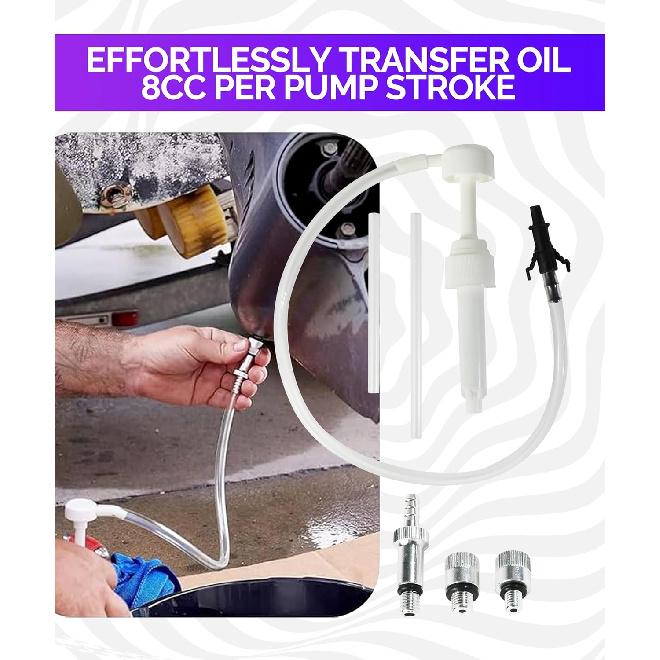 EFFORTLESSLY TRANSFER OIL 8CC PER PUMP STROKE