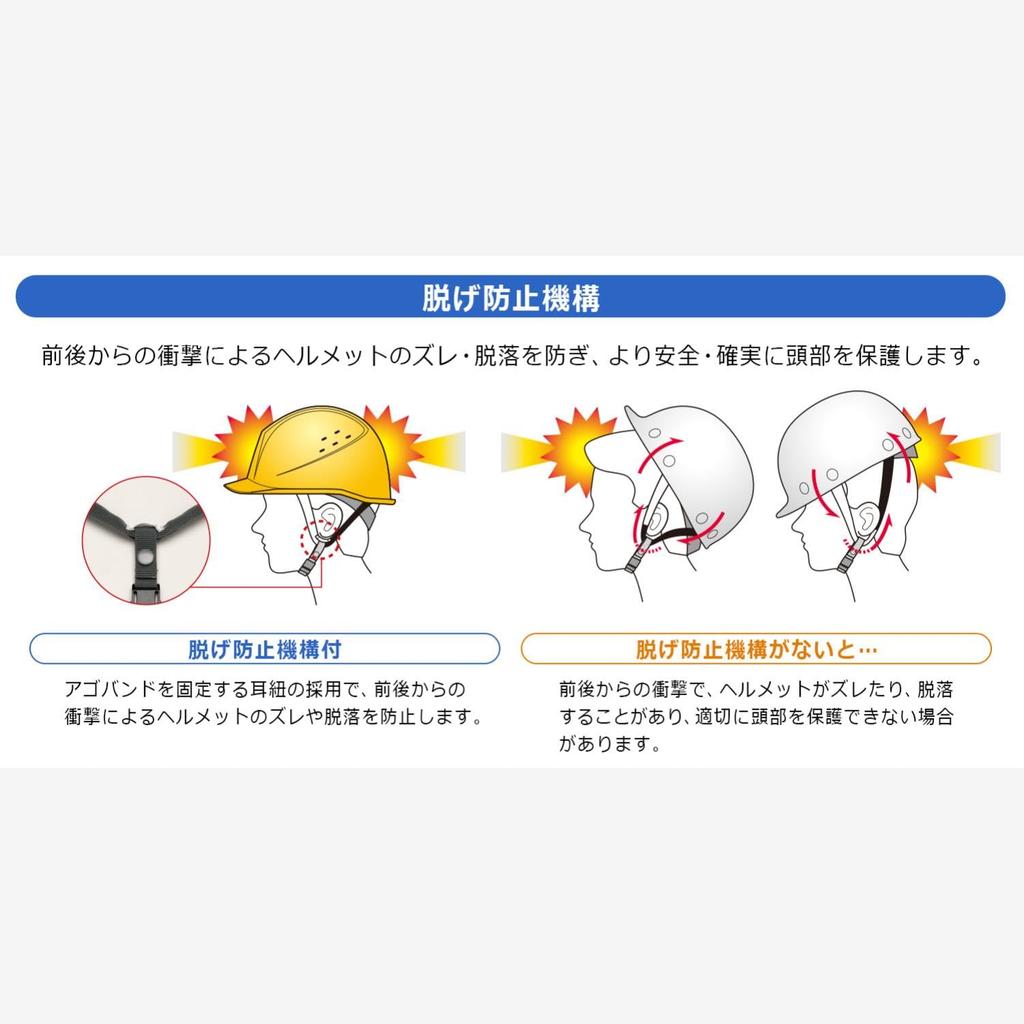 脱げ防止機構

前後からの衝撃によるヘルメットのズレ・脱落を防ぎ、より安全・確実に頭部を保護します。

脱げ防止機構付

アゴバンドを固定する耳紐の採用で、前後からの衝撃によるヘルメットのズレや脱落を防止します。

脱げ防止機構がないと…

前後からの衝撃で、ヘルメットがズレたり、脱落することがあり、適切に頭部を保護できない場合があります。