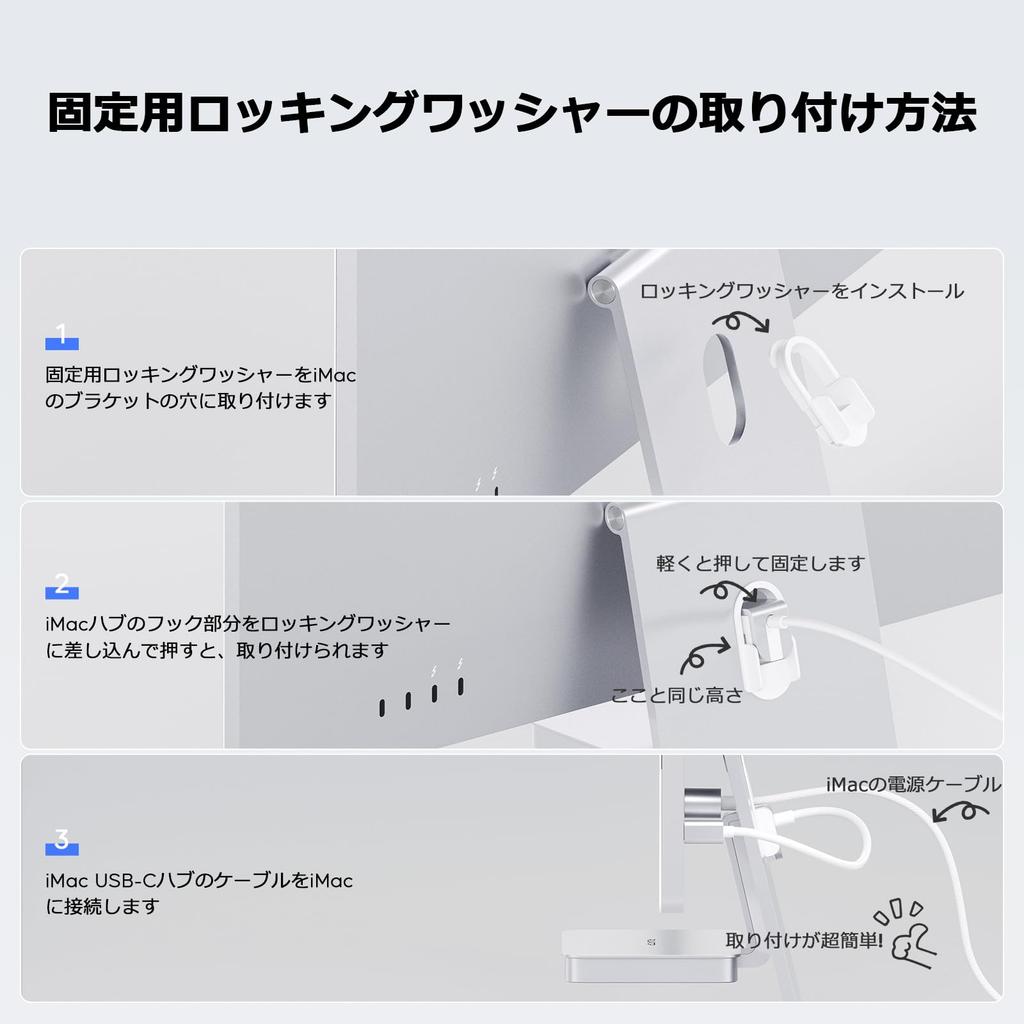 固定用ロッキングワッシャーの取り付け方法

1

固定用ロッキングワッシャーをiMacのブラケットの穴に取り付けます

ロッキングワッシャーをインストール

2

iMacハブのフック部分をロッキングワッシャーに差し込んで押すと、取り付けられます

軽くと押して固定します

ここと同じ高さ

3

iMac USB-CハブのケーブルをiMacに接続します

iMacの電源ケーブル

取り付けが超簡単!