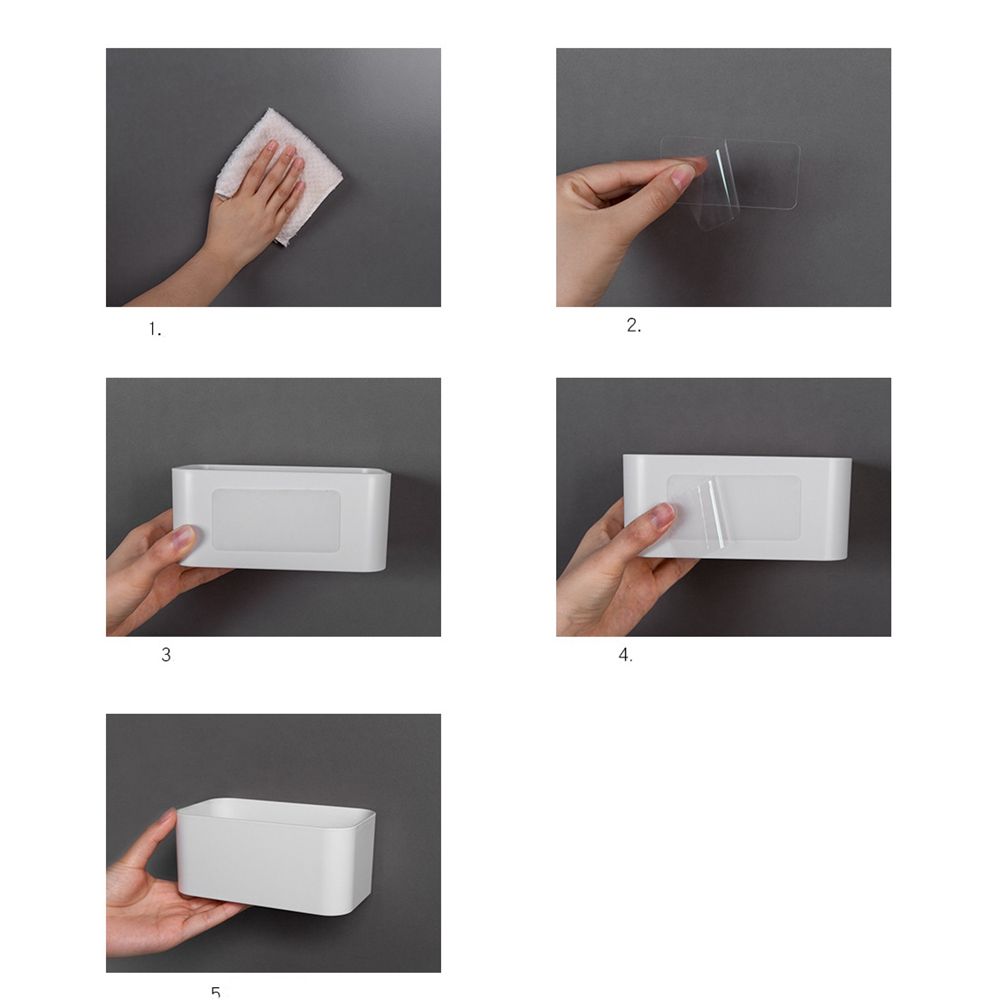 1.

2.

3

4.

5