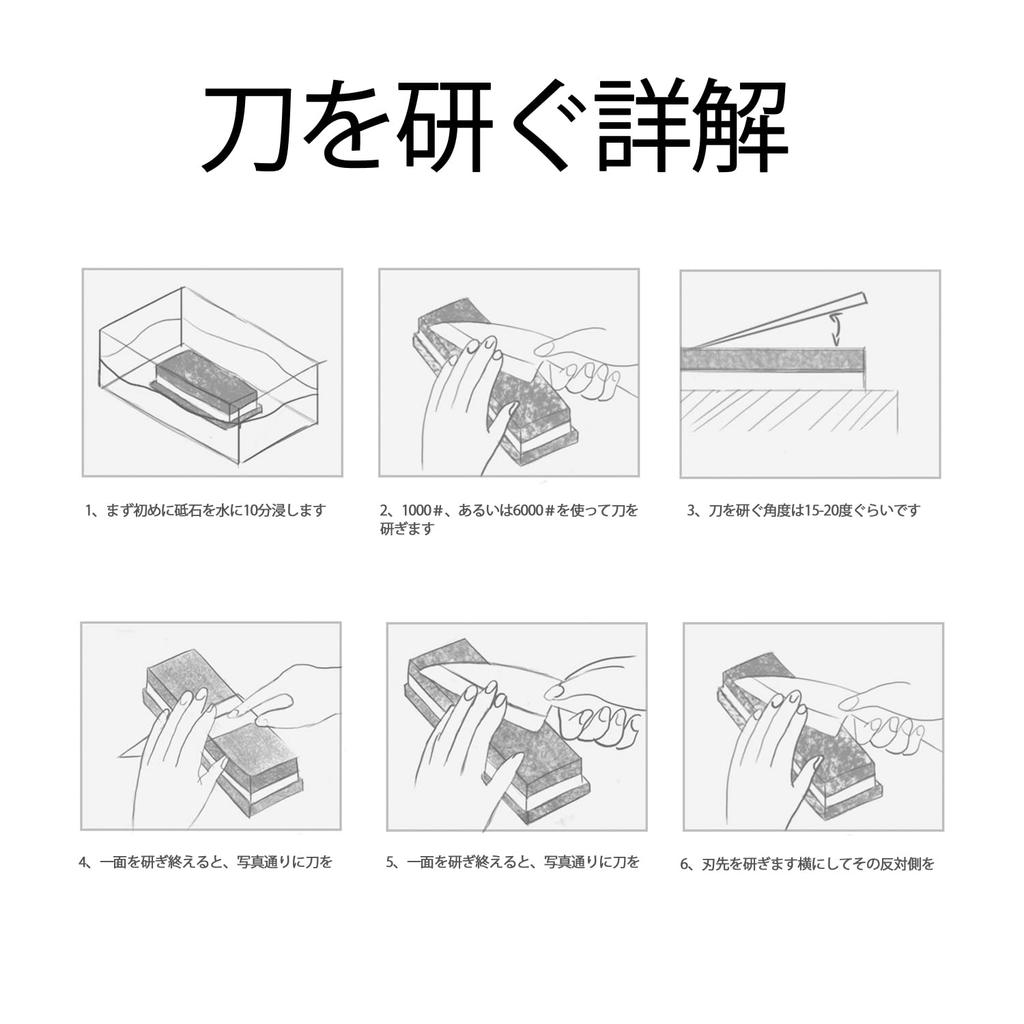 刀を研ぐ詳解

1、まず初めに砥石を水に10分浸します

2、1000＃、あるいは6000＃を使って刀を研ぎます

3、刀を研ぐ角度は15-20度ぐらいです

4、一面を研ぎ終えると、写真通りに刀を

5、一面を研ぎ終えると、写真通りに刀を

6、刃先を研ぎます横にしてその反対側を