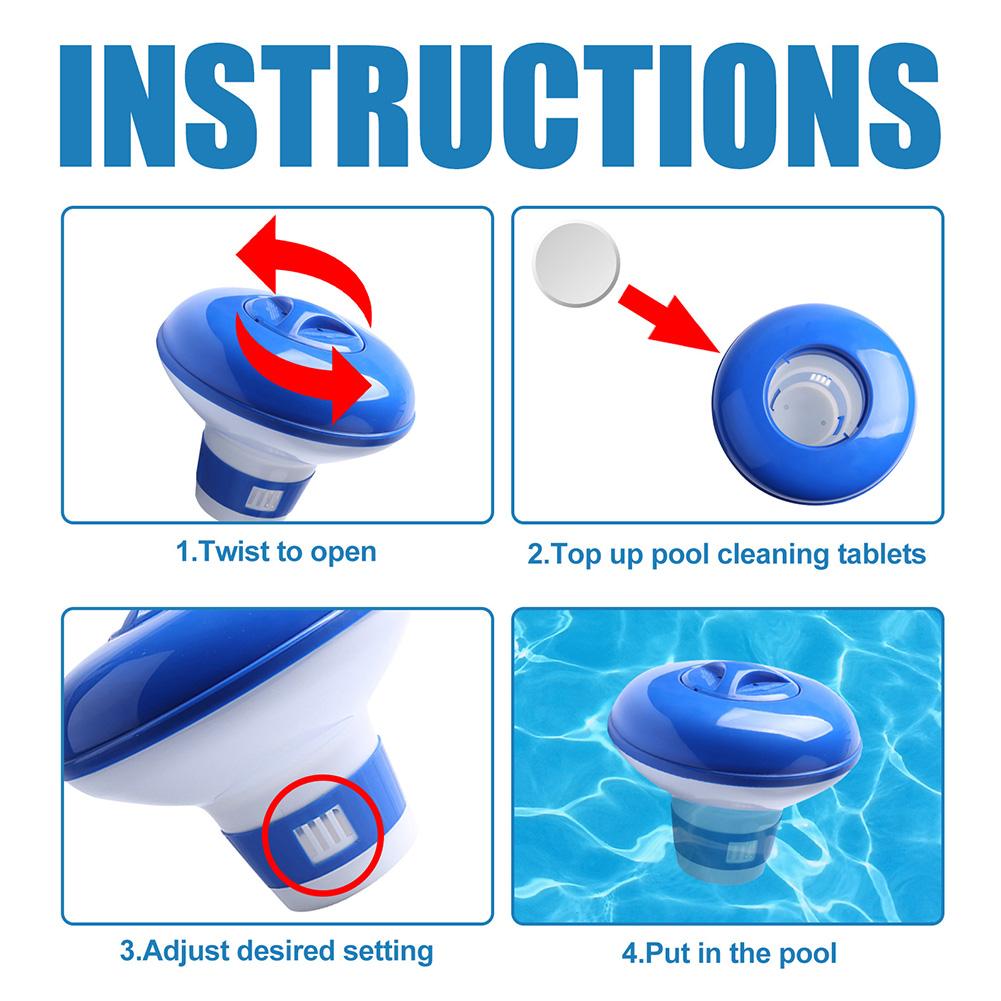 INSTRUCTIONS

1.Twist to open

2.Top up pool cleaning tablets

3.Adjust desired setting

4.Put in the pool