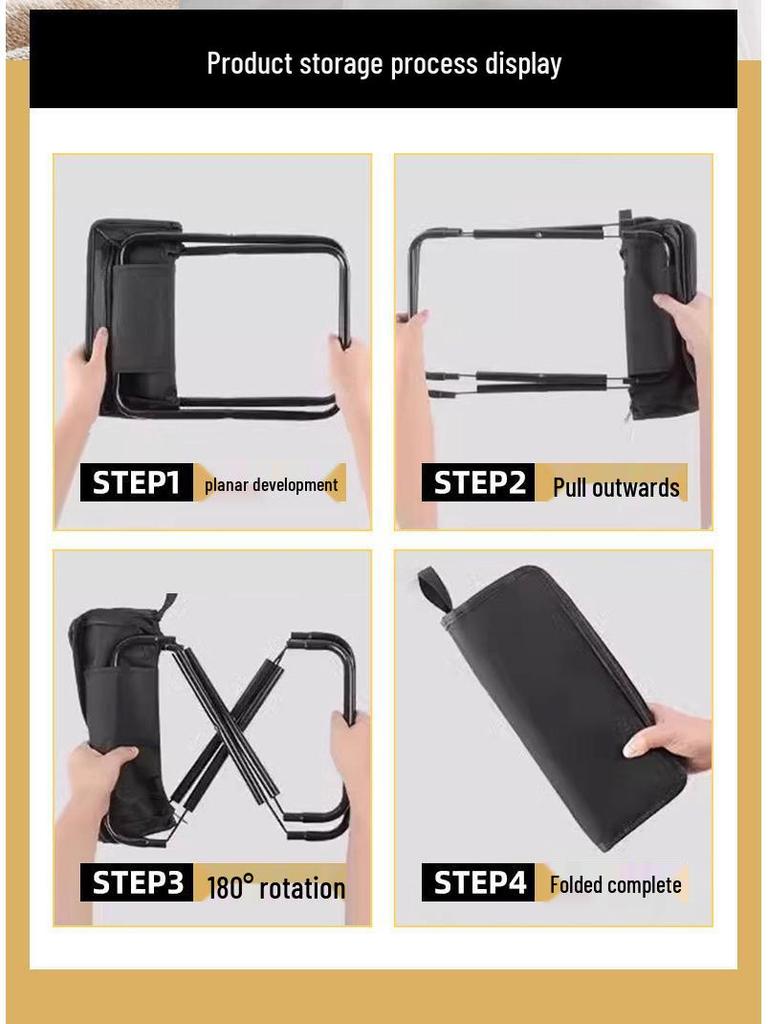 Product storage process display

STEP1 planar development

STEP2 Pull outwards

STEP3 180° rotation

STEP4 Folded complete