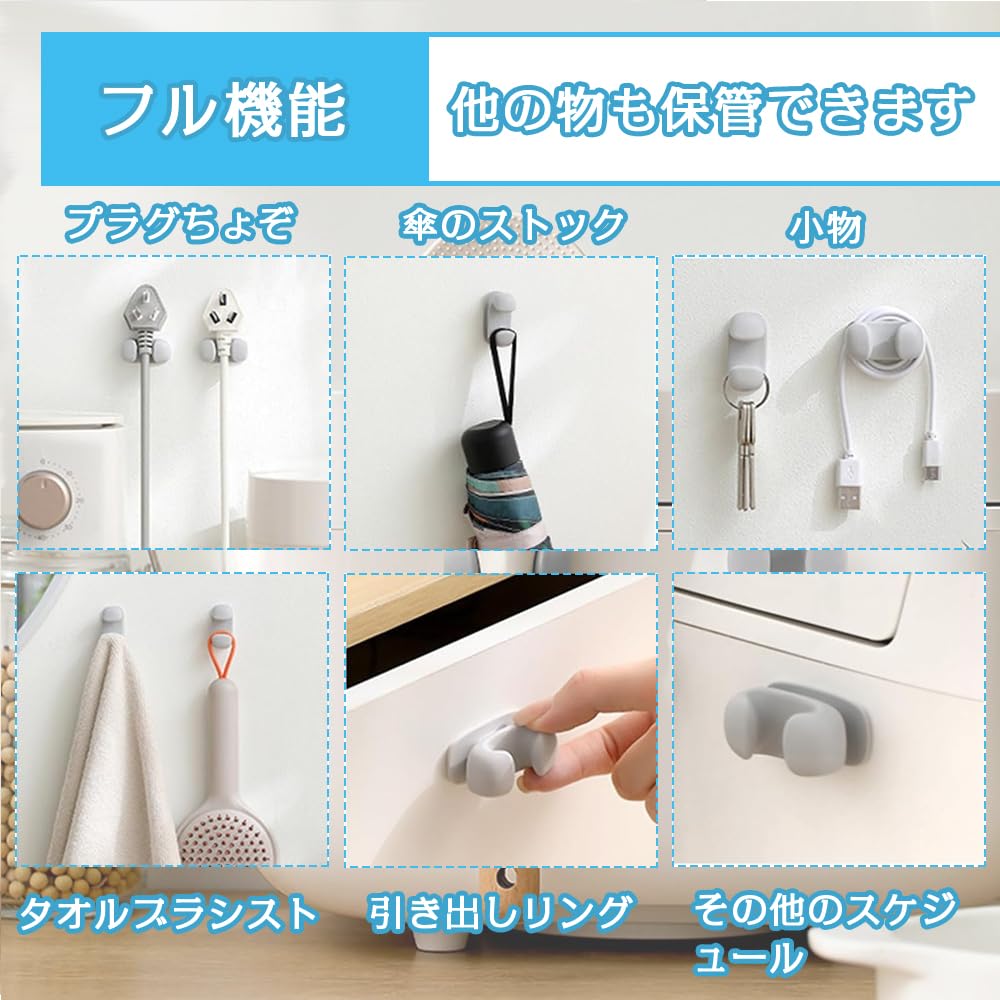 フル機能

他の物も保管できます

プラグちょぞ

傘のストック

小物

タオルブラシスト

引き出しリング

その他のスケジュール