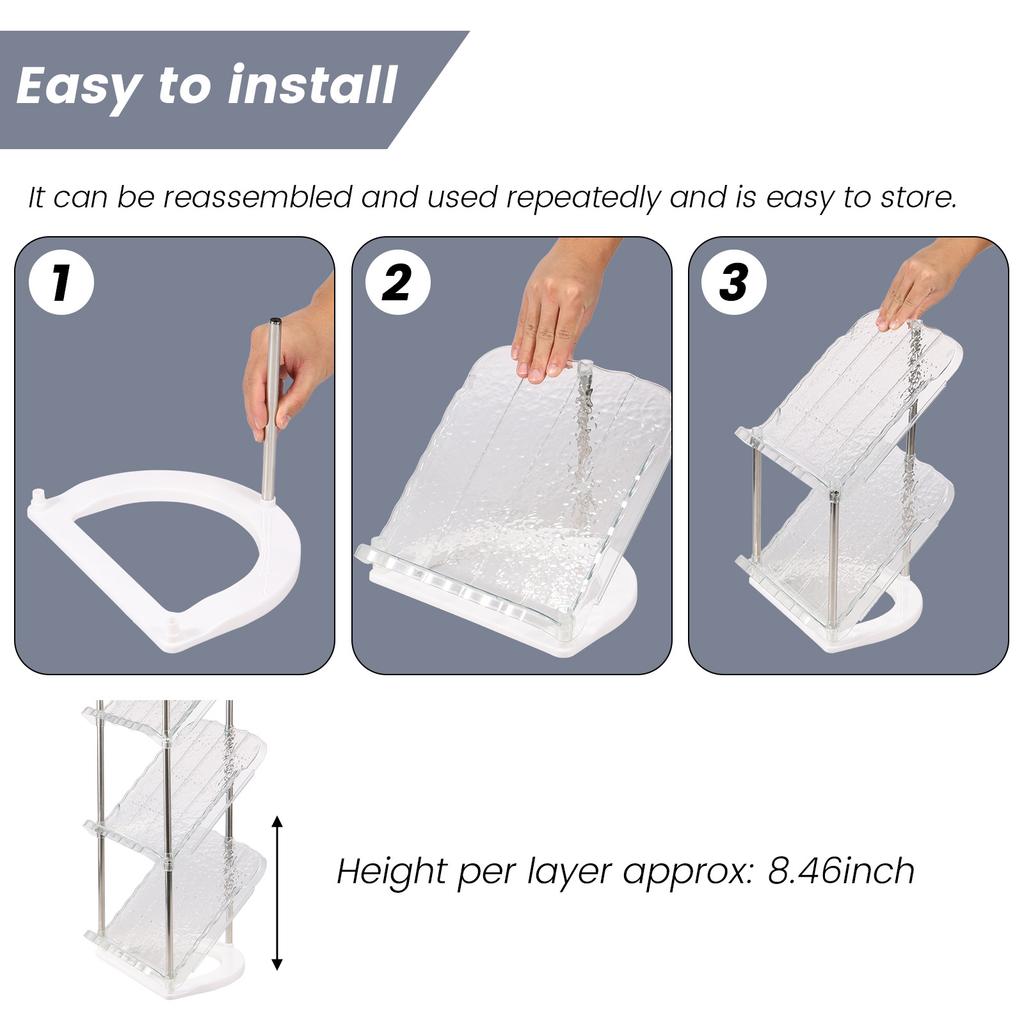 Easy to install

It can be reassembled and used repeatedly and is easy to store.

1

2

3

Height per layer approx: 8.46inch