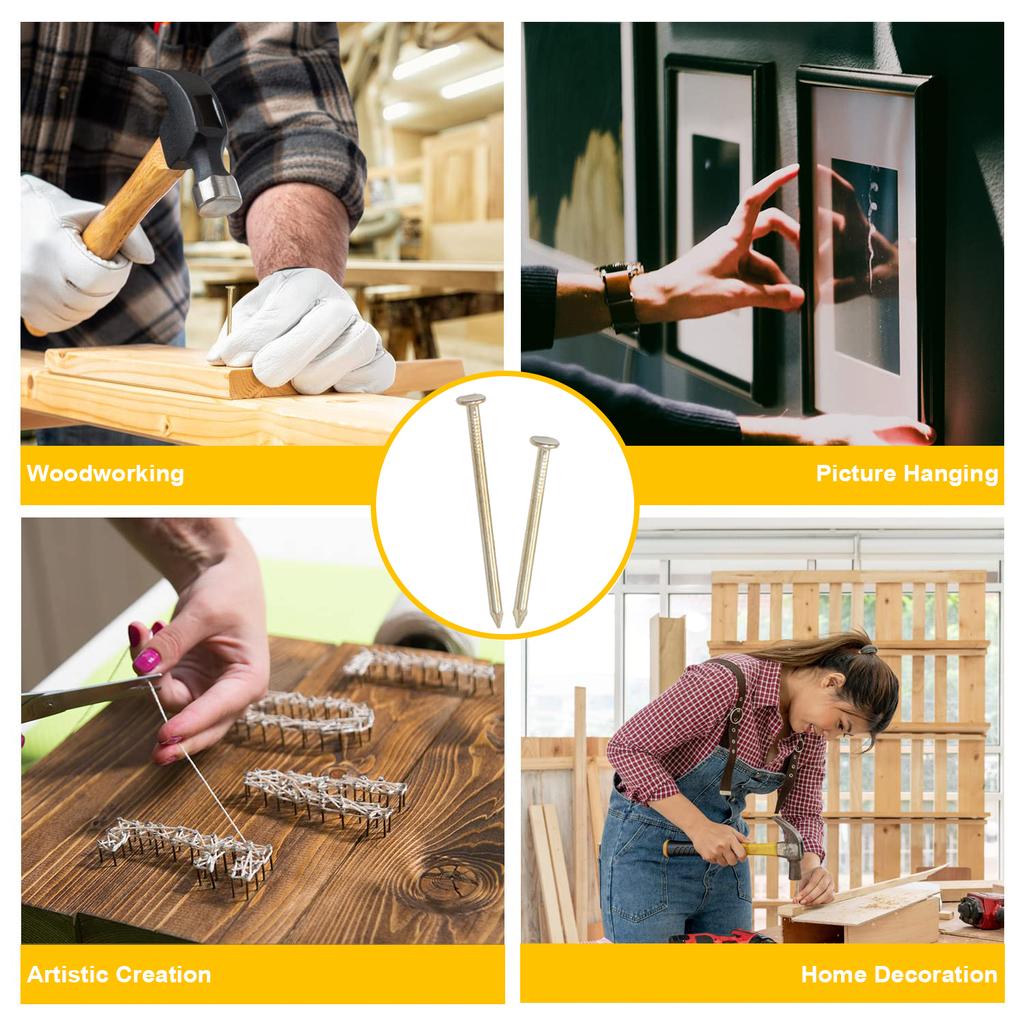 Woodworking

Picture Hanging

Artistic Creation

Home Decoration