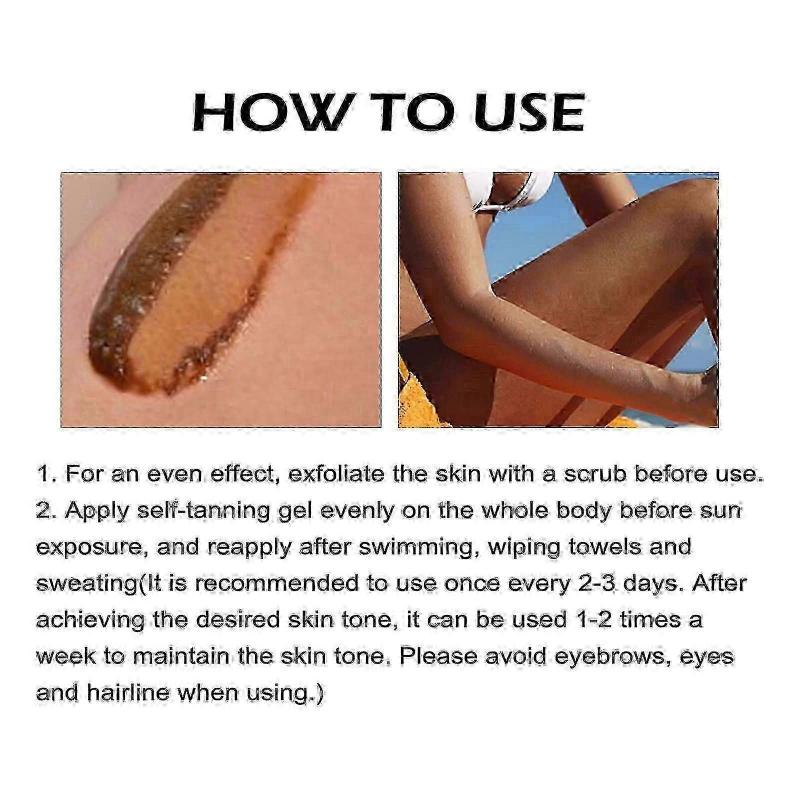 HOW TO USE

1. For an even effect, exfoliate the skin with a scrub before use.
2. Apply self-tanning gel evenly on the whole body before sun exposure, and reapply after swimming, wiping towels and sweating(It is recommended to use once every 2-3 days. After achieving the desired skin tone, it can be used 1-2 times a week to maintain the skin tone. Please avoid eyebrows, eyes and hairline when using.)