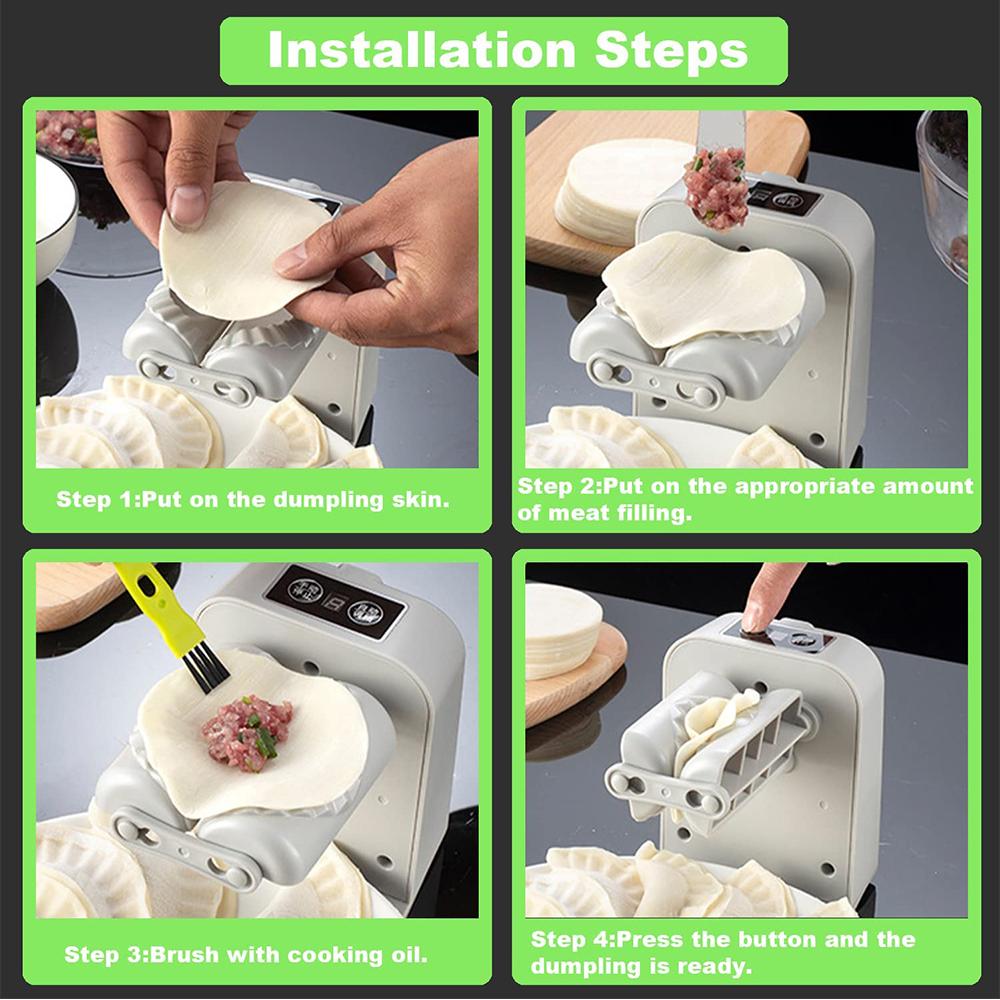 Installation Steps

Step 1:Put on the dumpling skin.

Step 2:Put on the appropriate amount of meat filling.

Step 3:Brush with cooking oil.

Step 4:Press the button and the dumpling is ready.