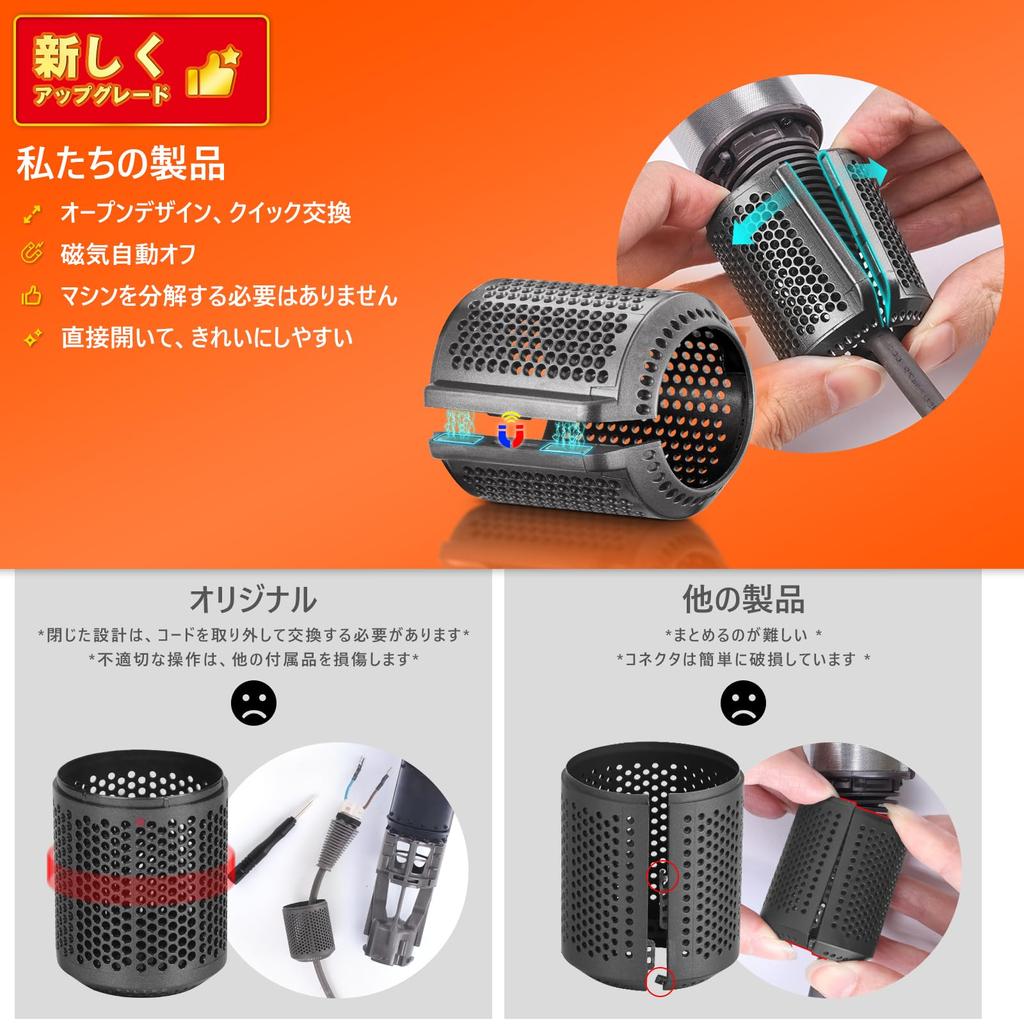 新しく
アップグレード

私たちの製品

オープンデザイン、クイック交換

磁気自動オフ

マシンを分解する必要はありません

直接開いて、きれいにしやすい

オリジナル

*閉じた設計は、コードを取り外して交換する必要があります*
*不適切な操作は、他の付属品を損傷します*

他の製品

*まとめるのが難しい *
*コネクタは簡単に破損しています *