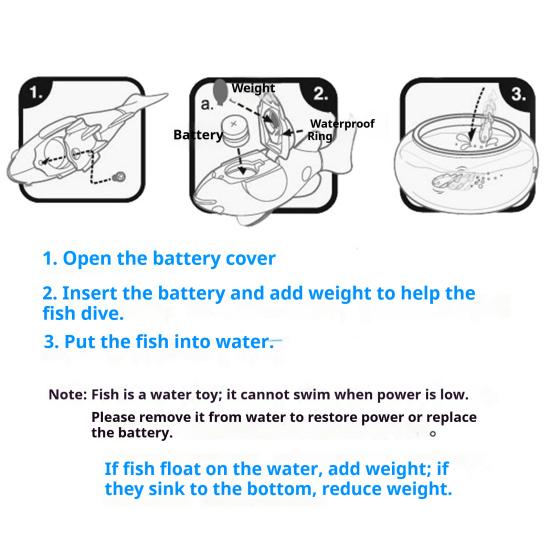 1.

a. Weight

2.

Battery

Waterproof Ring

3.

1. Open the battery cover

2. Insert the battery and add weight to help the fish dive.

3. Put the fish into water.

Note: Fish is a water toy; it cannot swim when power is low. Please remove it from water to restore power or replace the battery.

If fish float on the water, add weight; if they sink to the bottom, reduce weight.