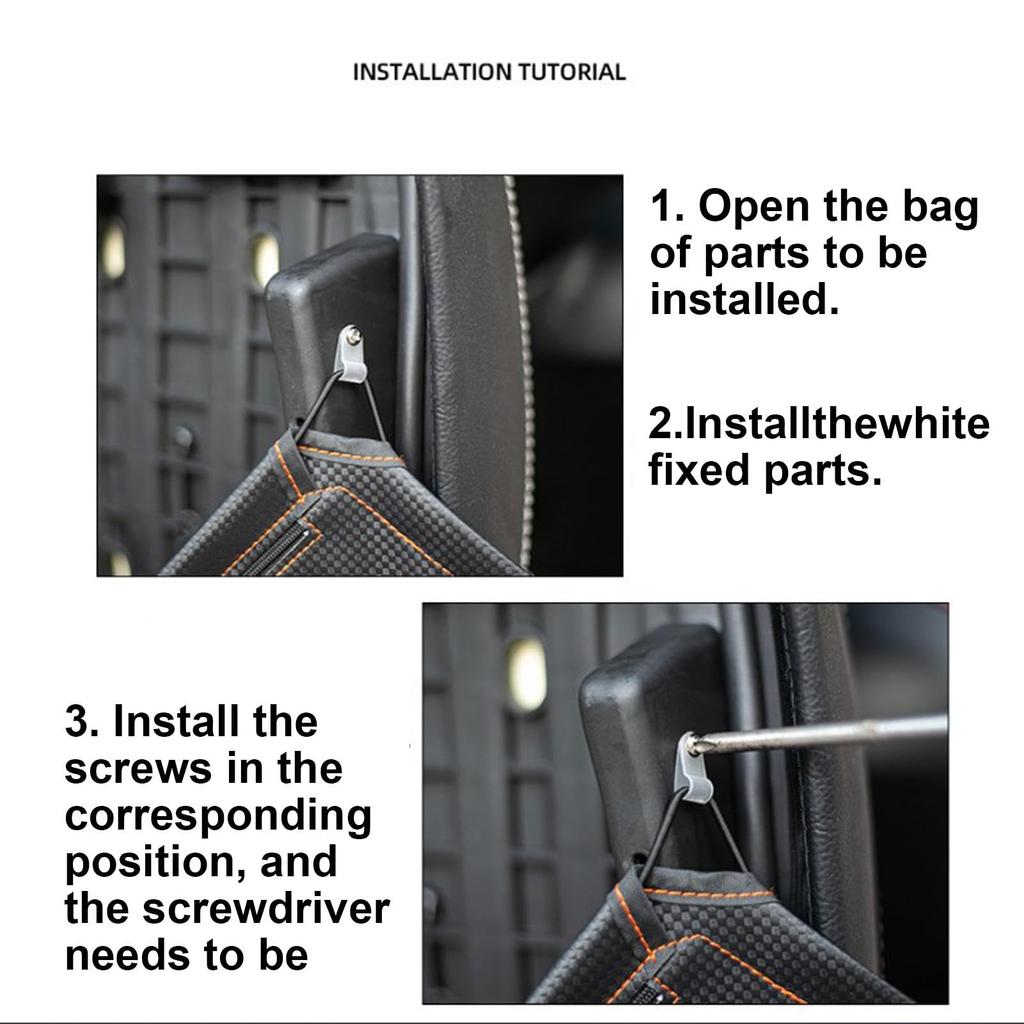 INSTALLATION TUTORIAL

1. Open the bag of parts to be installed.

2.Installthewhite fixed parts.

3. Install the screws in the corresponding position, and the screwdriver needs to be