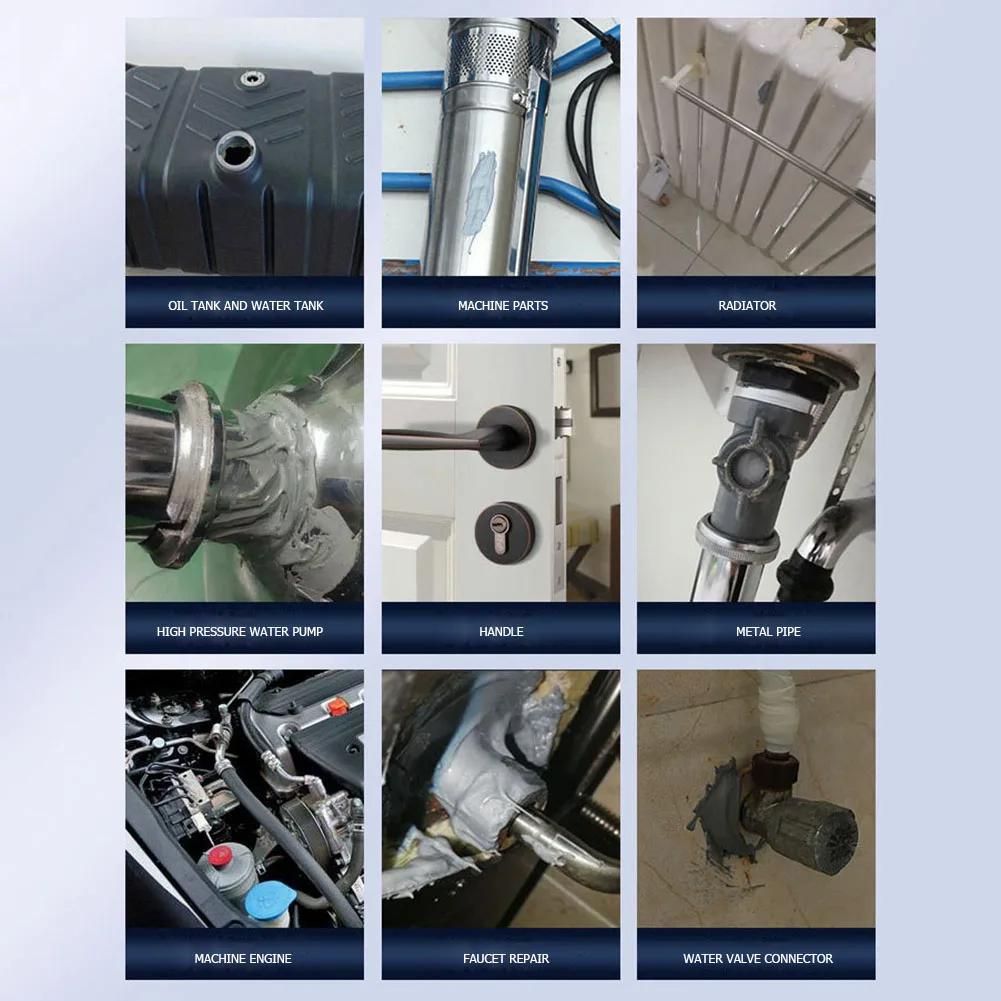 OIL TANK AND WATER TANK

MACHINE PARTS

RADIATOR

HIGH PRESSURE WATER PUMP

HANDLE

METAL PIPE

MACHINE ENGINE

FAUCET REPAIR

WATER VALVE CONNECTOR