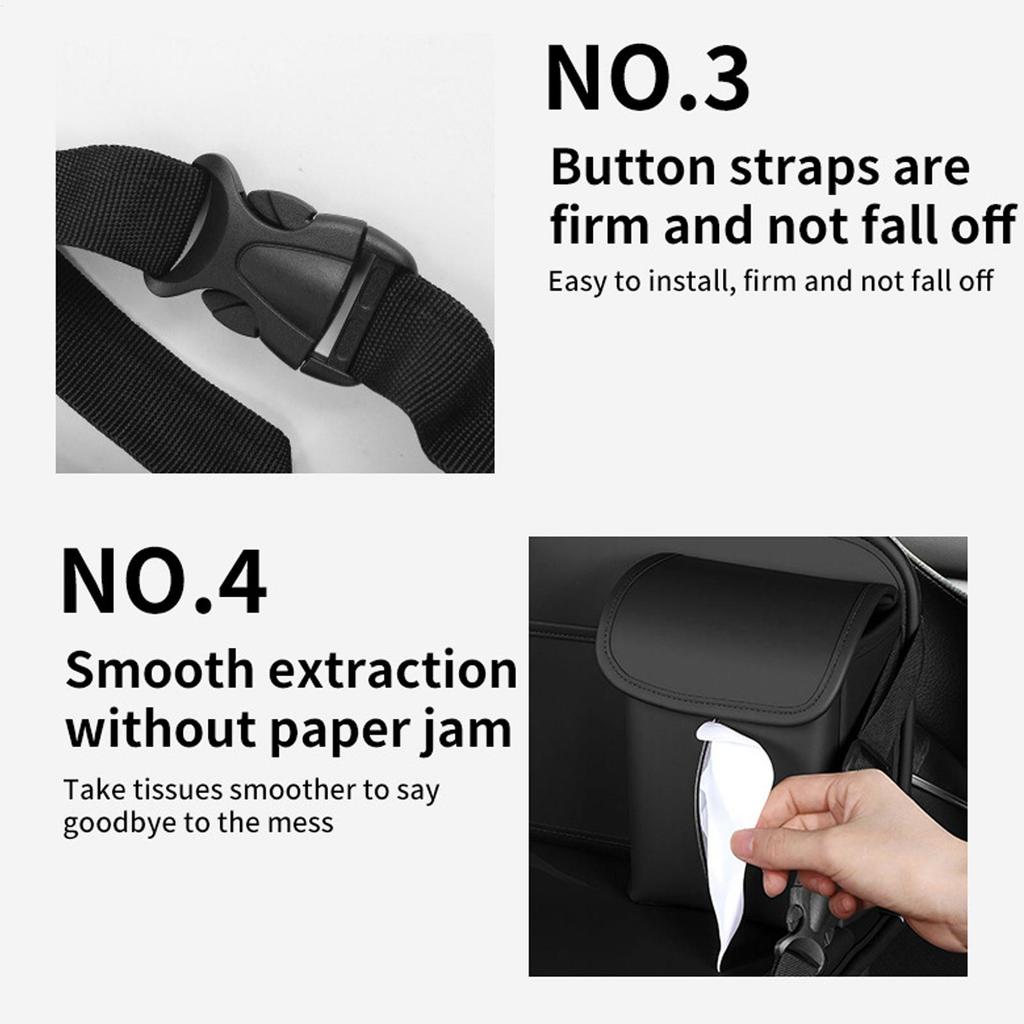 NO.3

Button straps are firm and not fall off

Easy to install, firm and not fall off

NO.4

Smooth extraction without paper jam

Take tissues smoother to say goodbye to the mess