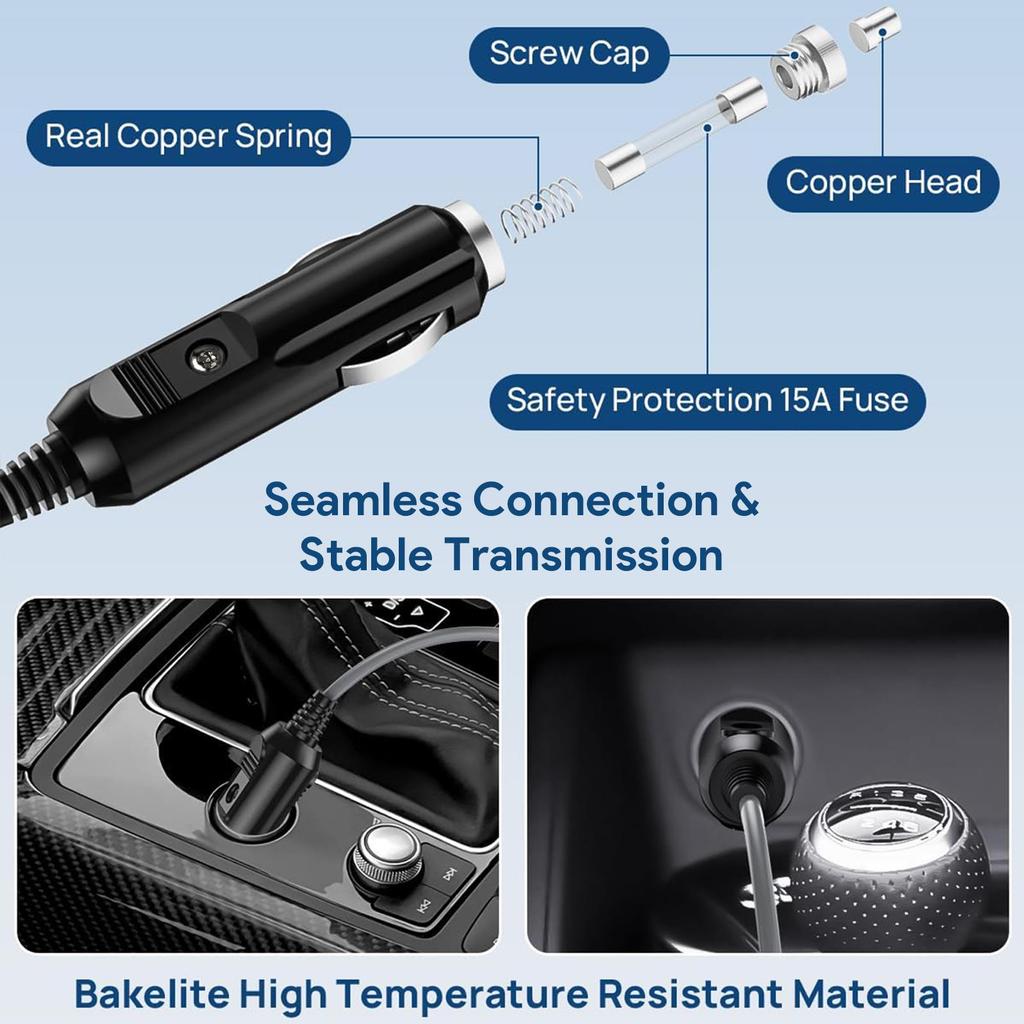 Screw Cap

Real Copper Spring

Copper Head

Safety Protection 15A Fuse

Seamless Connection & Stable Transmission

Bakelite High Temperature Resistant Material