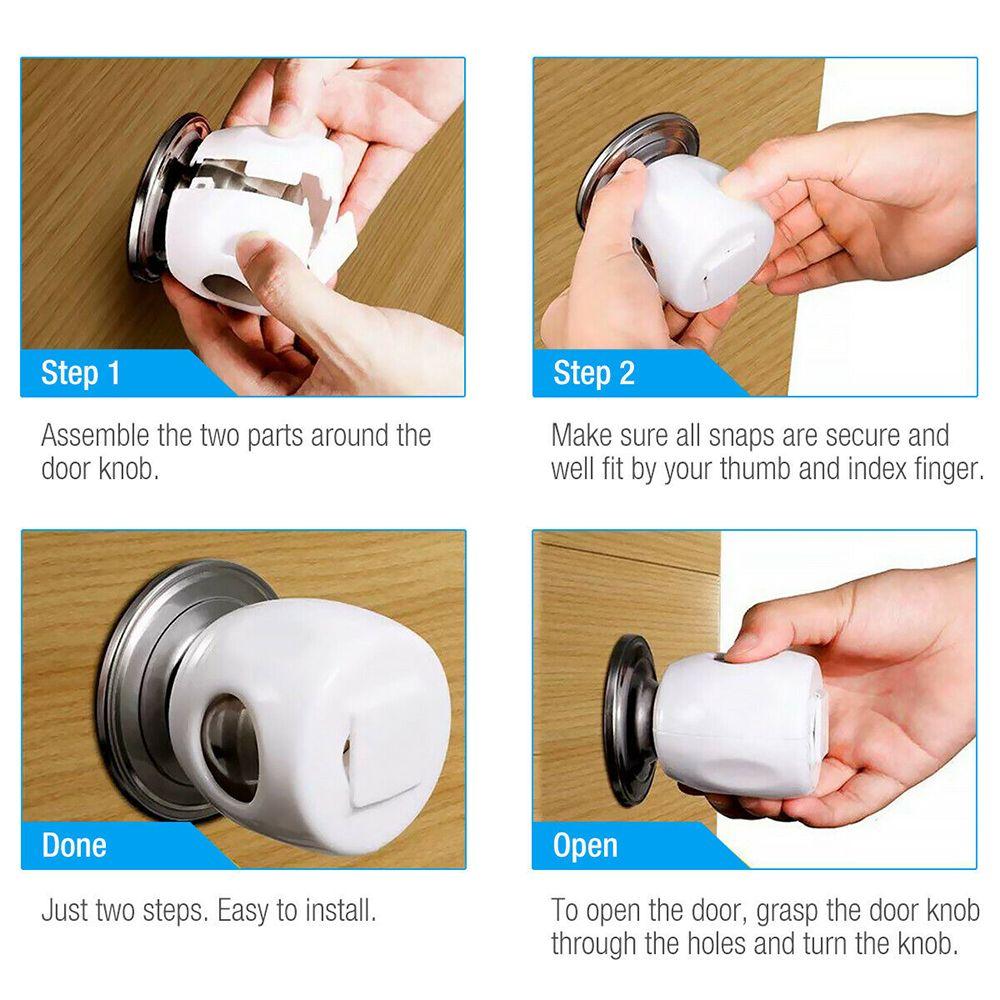 Step 1

Assemble the two parts around the door knob.

Step 2

Make sure all snaps are secure and well fit by your thumb and index finger.

Done

Just two steps. Easy to install.

Open

To open the door, grasp the door knob through the holes and turn the knob.