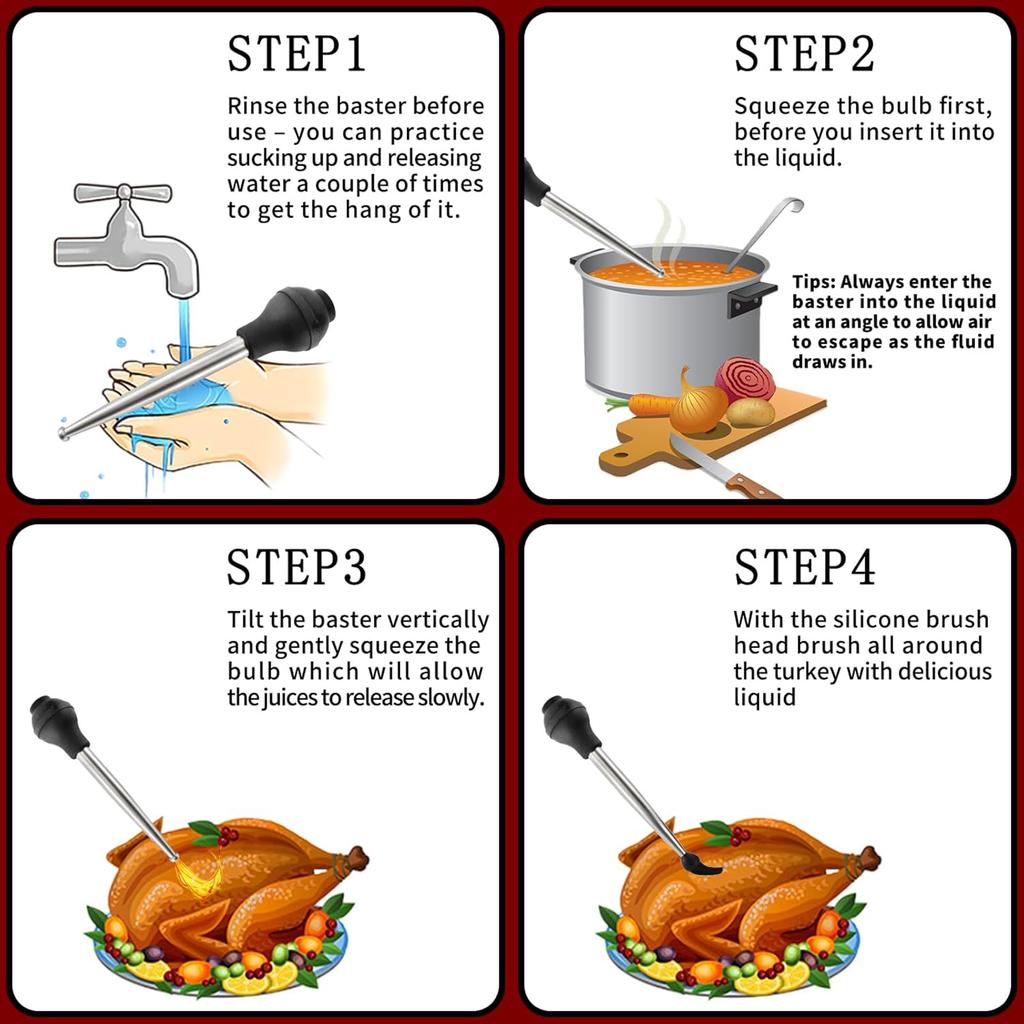 STEP1

Rinse the baster before use – you can practice sucking up and releasing water a couple of times to get the hang of it.

STEP2

Squeeze the bulb first, before you insert it into the liquid.

Tips: Always enter the baster into the liquid at an angle to allow air to escape as the fluid draws in.

STEP3

Tilt the baster vertically and gently squeeze the bulb which will allow the juices to release slowly.

STEP4

With the silicone brush head brush all around the turkey with delicious liquid