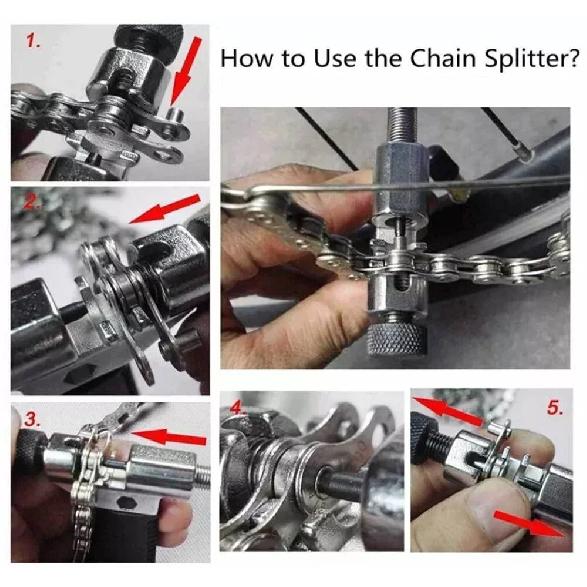 1.

How to Use the Chain Splitter?

2.

3.

4.

5.