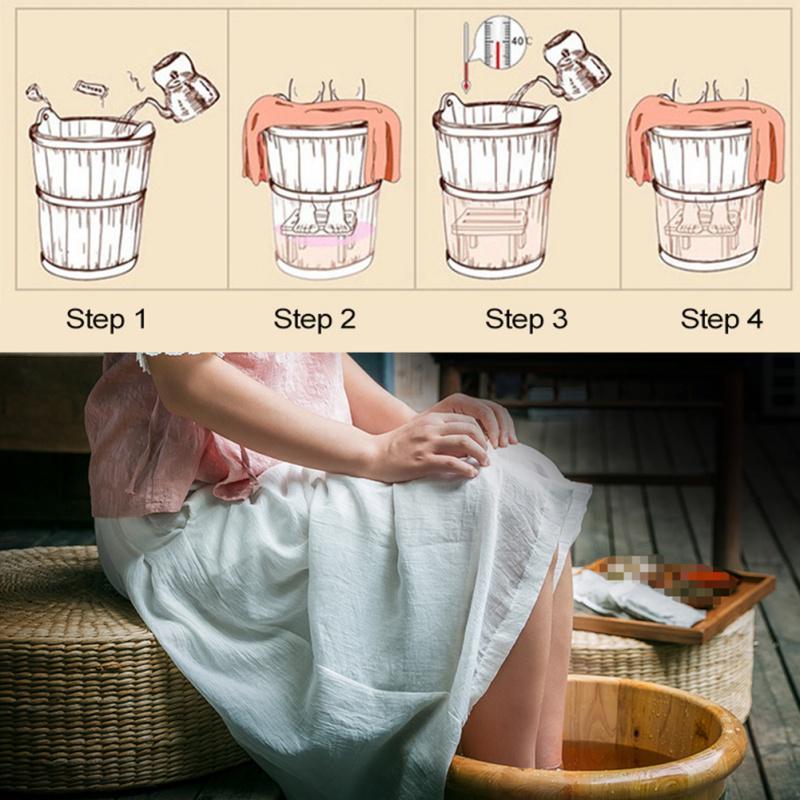 40°C

Step 1

Step 2

Step 3

Step 4