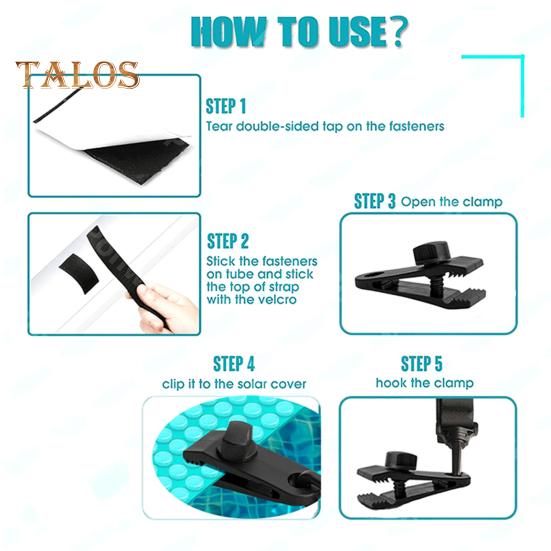 HOW TO USE?

TALOS

STEP 1
Tear double-sided tap on the fasteners

STEP 2
Stick the fasteners on tube and stick the top of strap with the velcro

STEP 3 Open the clamp

STEP 4
clip it to the solar cover

STEP 5
hook the clamp