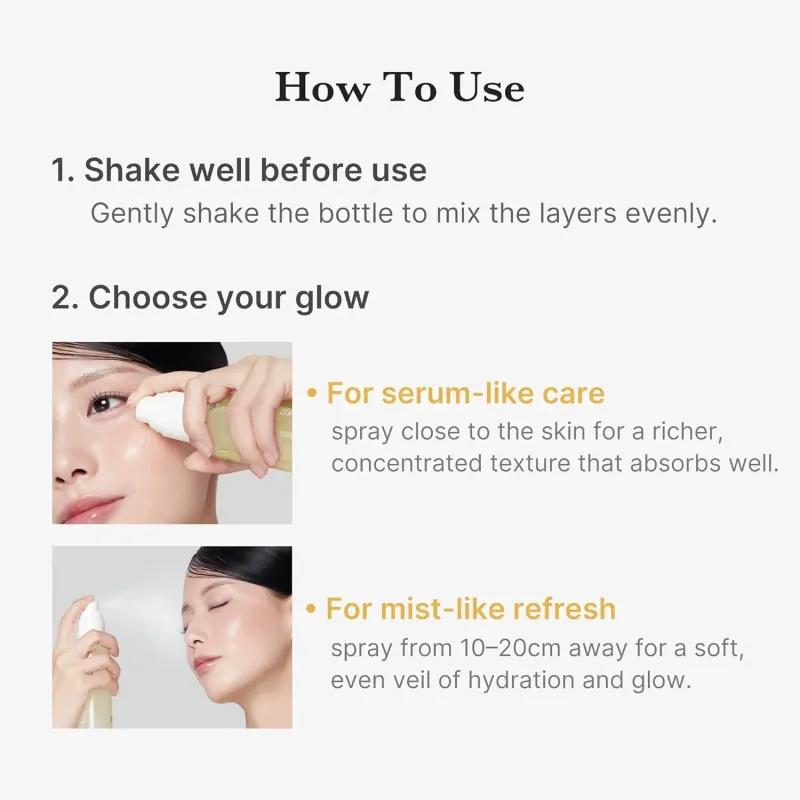 How To Use

1. Shake well before use
Gently shake the bottle to mix the layers evenly.

2. Choose your glow

• For serum-like care
spray close to the skin for a richer, concentrated texture that absorbs well.

• For mist-like refresh
spray from 10–20cm away for a soft, even veil of hydration and glow.