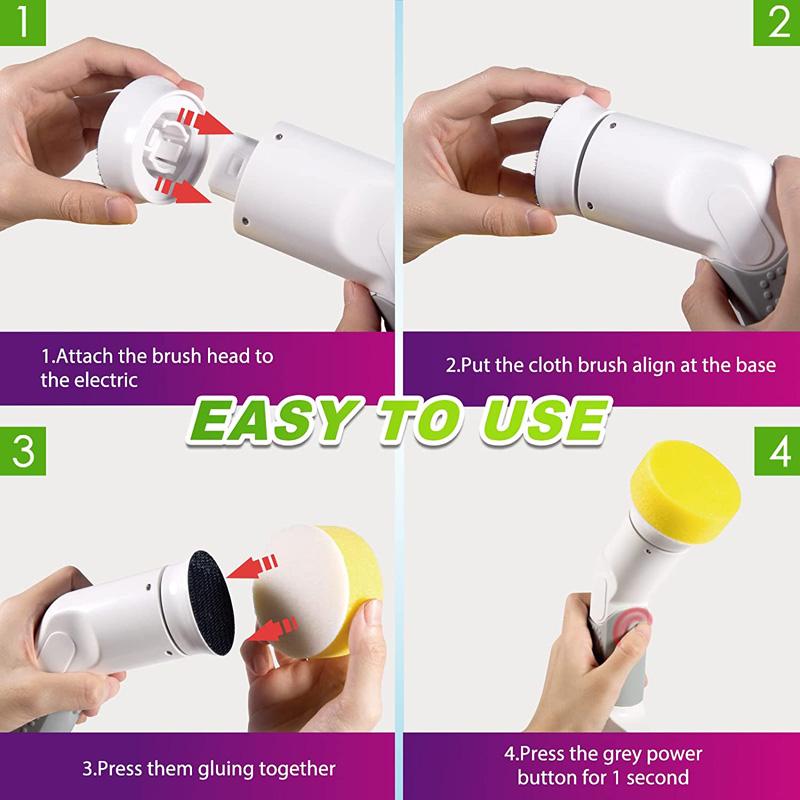 1

2

1.Attach the brush head to the electric

2.Put the cloth brush align at the base

EASY TO USE

3

4

3.Press them gluing together

4.Press the grey power button for 1 second