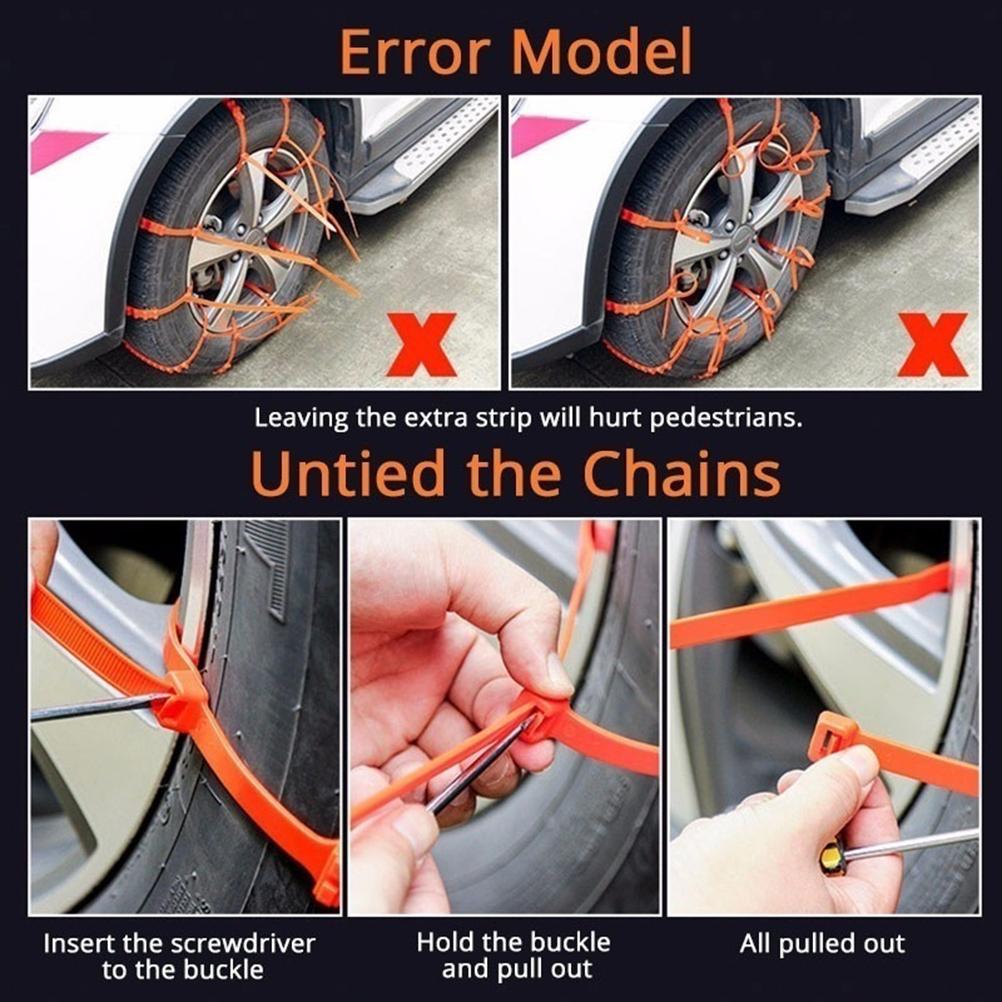 Error Model

X

X

Leaving the extra strip will hurt pedestrians.

Untied the Chains

Insert the screwdriver to the buckle

Hold the buckle and pull out

All pulled out