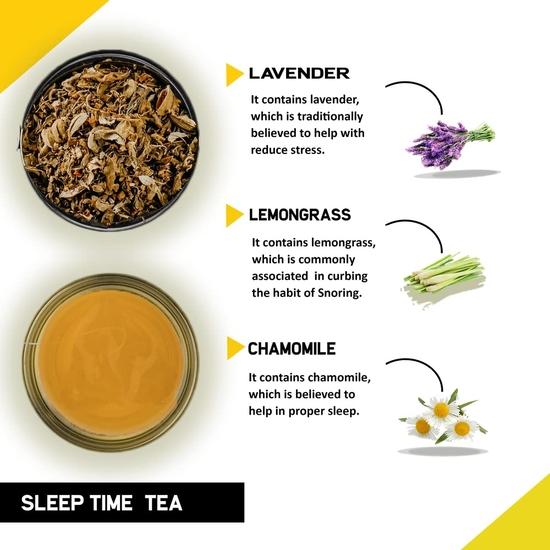 LAVENDER

It contains lavender, which is traditionally believed to help with reduce stress.

LEMONGRASS

It contains lemongrass, which is commonly associated in curbing the habit of Snoring.

CHAMOMILE

It contains chamomile, which is believed to help in proper sleep.

SLEEP TIME TEA