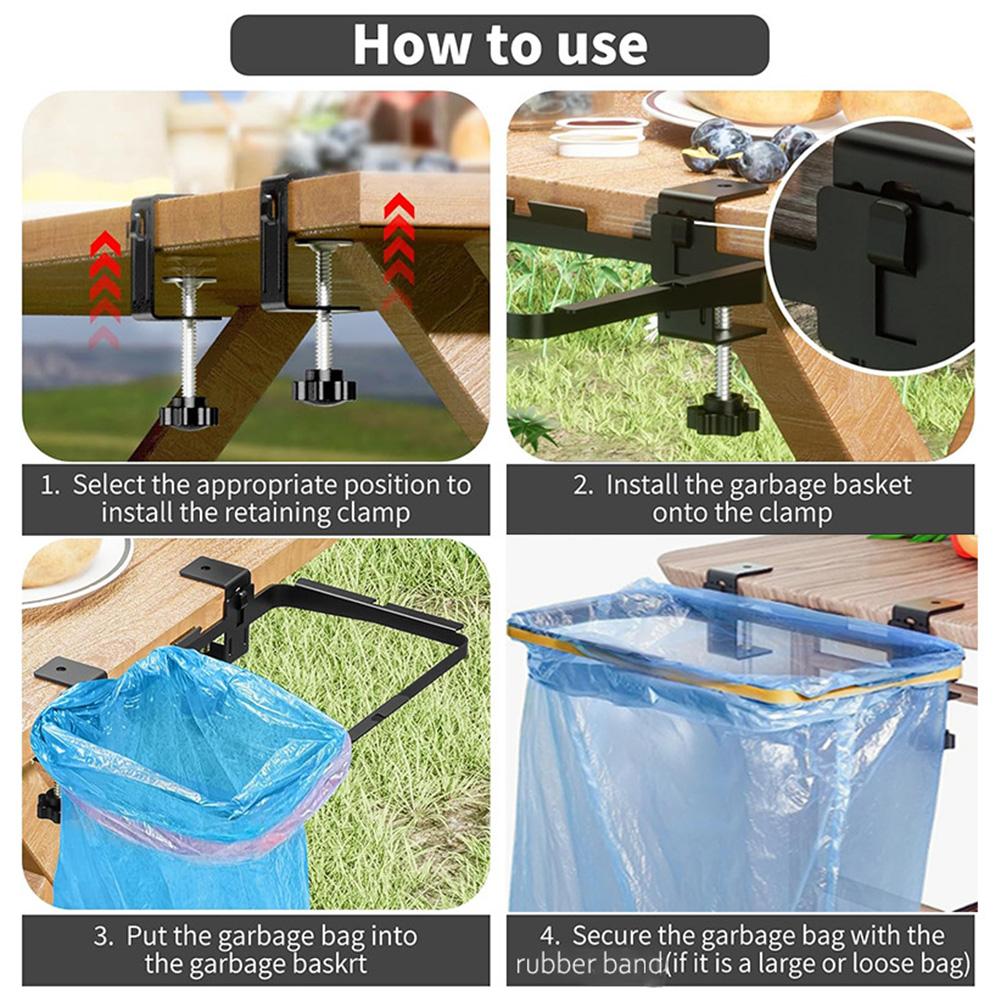 How to use

1. Select the appropriate position to install the retaining clamp

2. Install the garbage basket onto the clamp

3. Put the garbage bag into the garbage baskrt

4. Secure the garbage bag with the rubber band(if it is a large or loose bag)