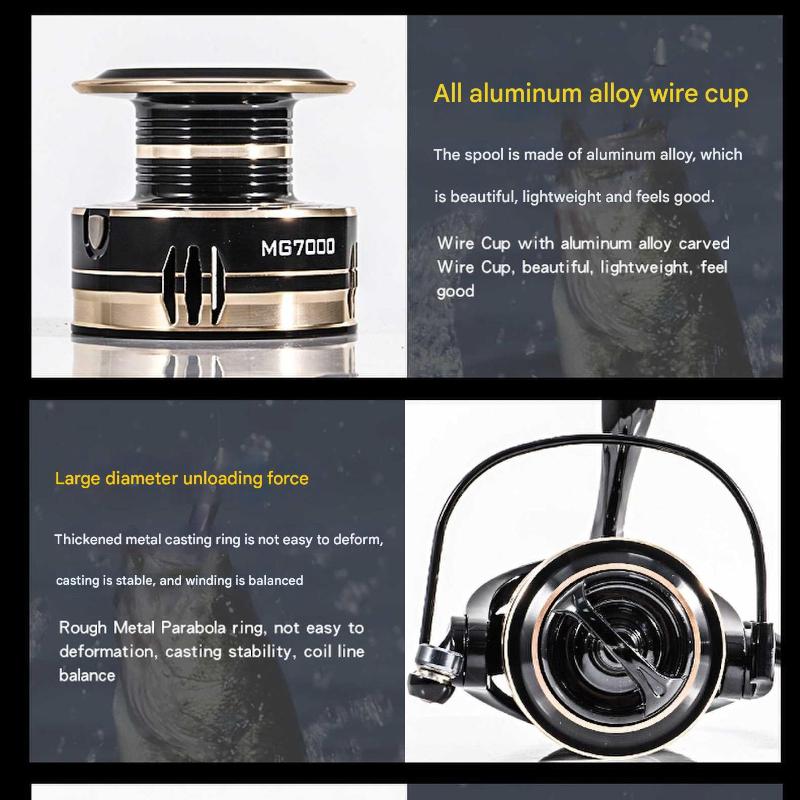 MG7000

All aluminum alloy wire cup

The spool is made of aluminum alloy, which

is beautiful, lightweight and feels good.

Wire Cup with aluminum alloy carved Wire Cup, beautiful, lightweight, feel good

Large diameter unloading force

Thickened metal casting ring is not easy to deform,

casting is stable, and winding is balanced

Rough Metal Parabola ring, not easy to deformation, casting stability, coil line balance