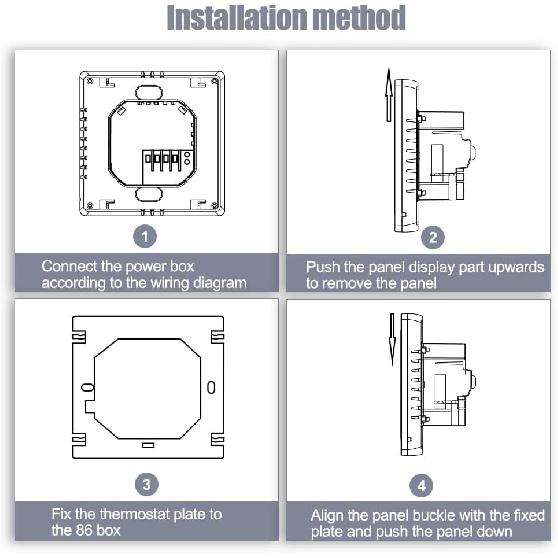 Installation method

1

Connect the power box according to the wiring diagram

2

Push the panel display part upwards to remove the panel

3

Fix the thermostat plate to the 86 box

4

Align the panel buckle with the fixed plate and push the panel down