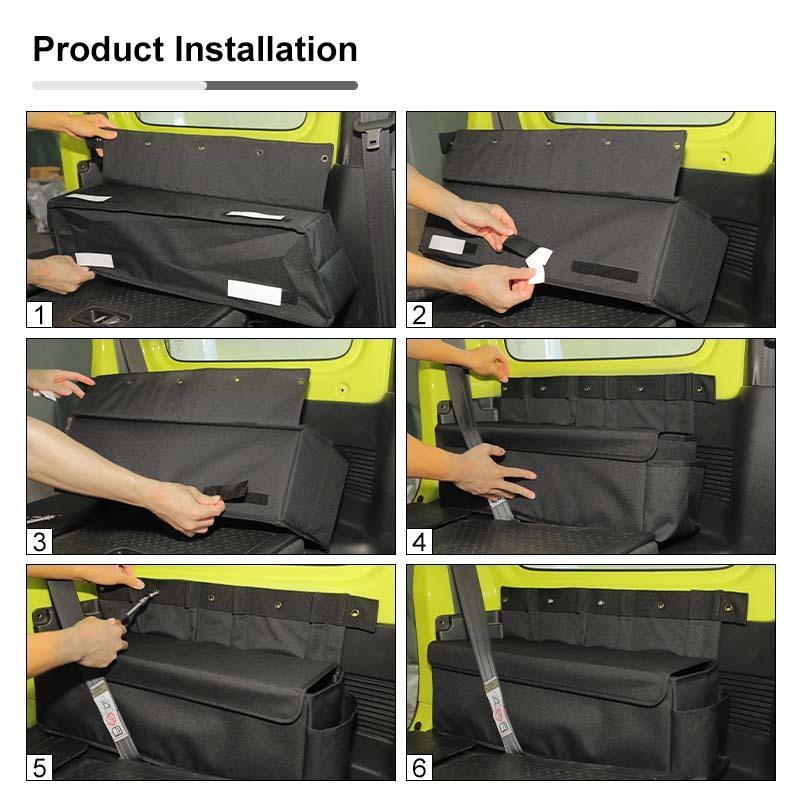 Product Installation

1

2

3

4

5

6