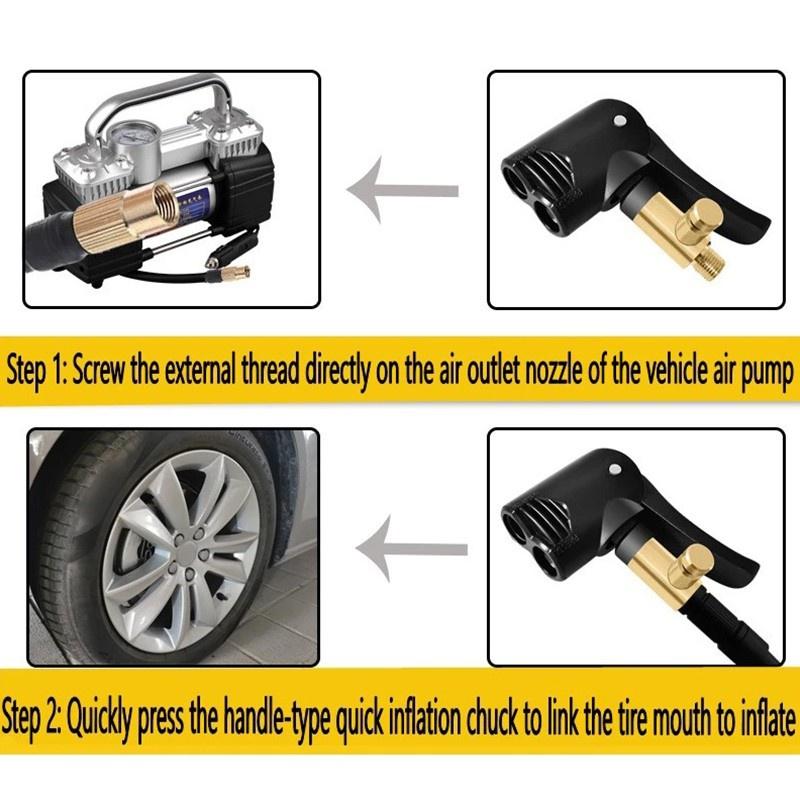 Step 1: Screw the external thread directly on the air outlet nozzle of the vehicle air pump

Step 2: Quickly press the handle-type quick inflation chuck to link the tire mouth to inflate