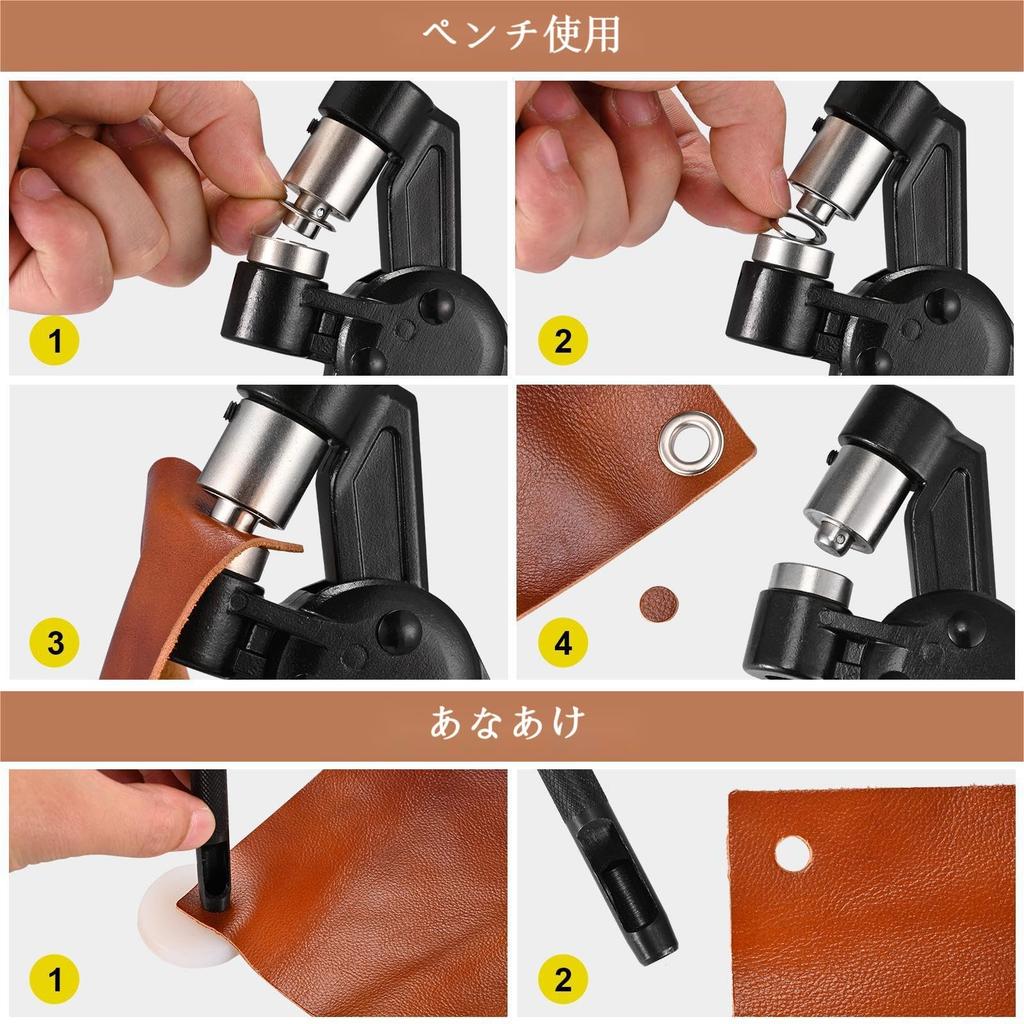 ペンチ使用

1

2

3

4

あなあけ

1

2