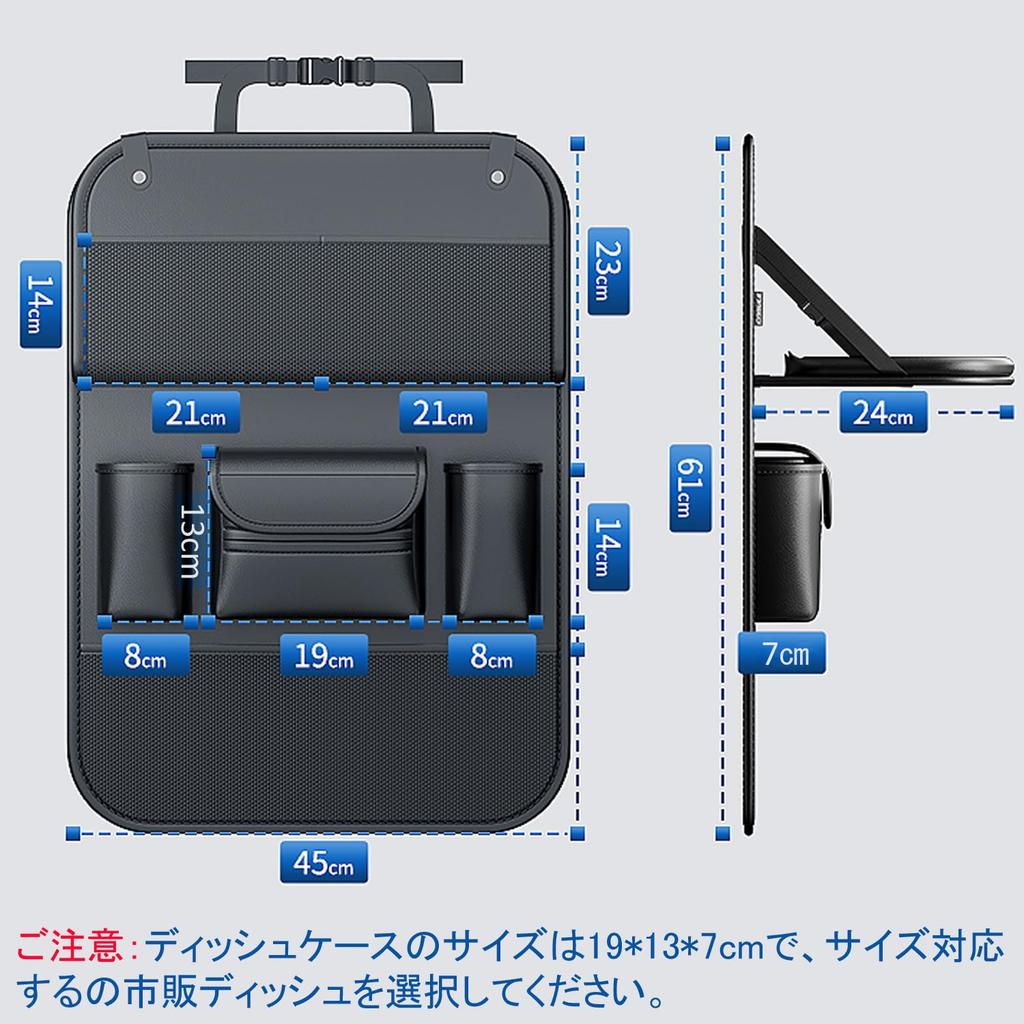 14cm

23cm

21cm

21cm

13cm

14cm

8cm

19cm

8cm

45cm

61cm

24cm

7cm

ご注意：ディッシュケースのサイズは19*13*7cmで、サイズ対応するの市販ディッシュを選択してください。