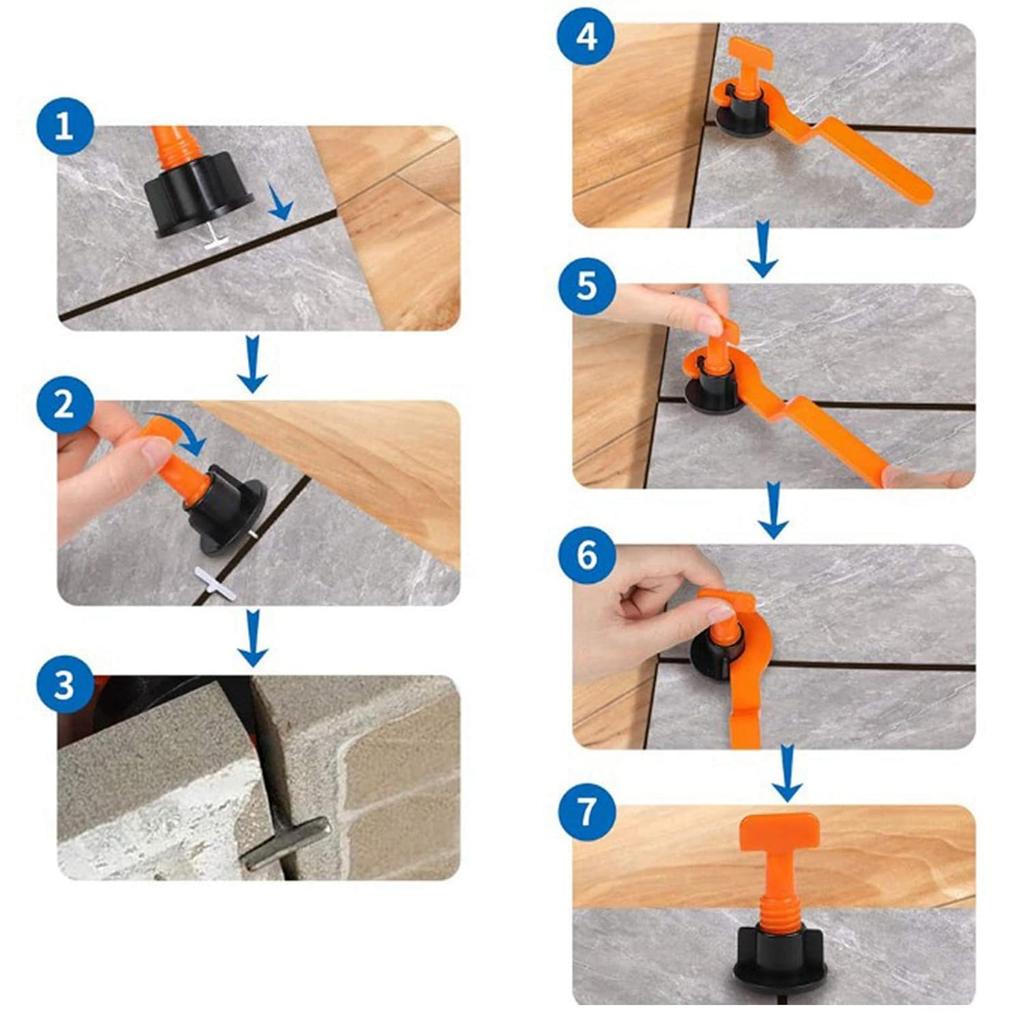 1
2
3
4
5
6
7