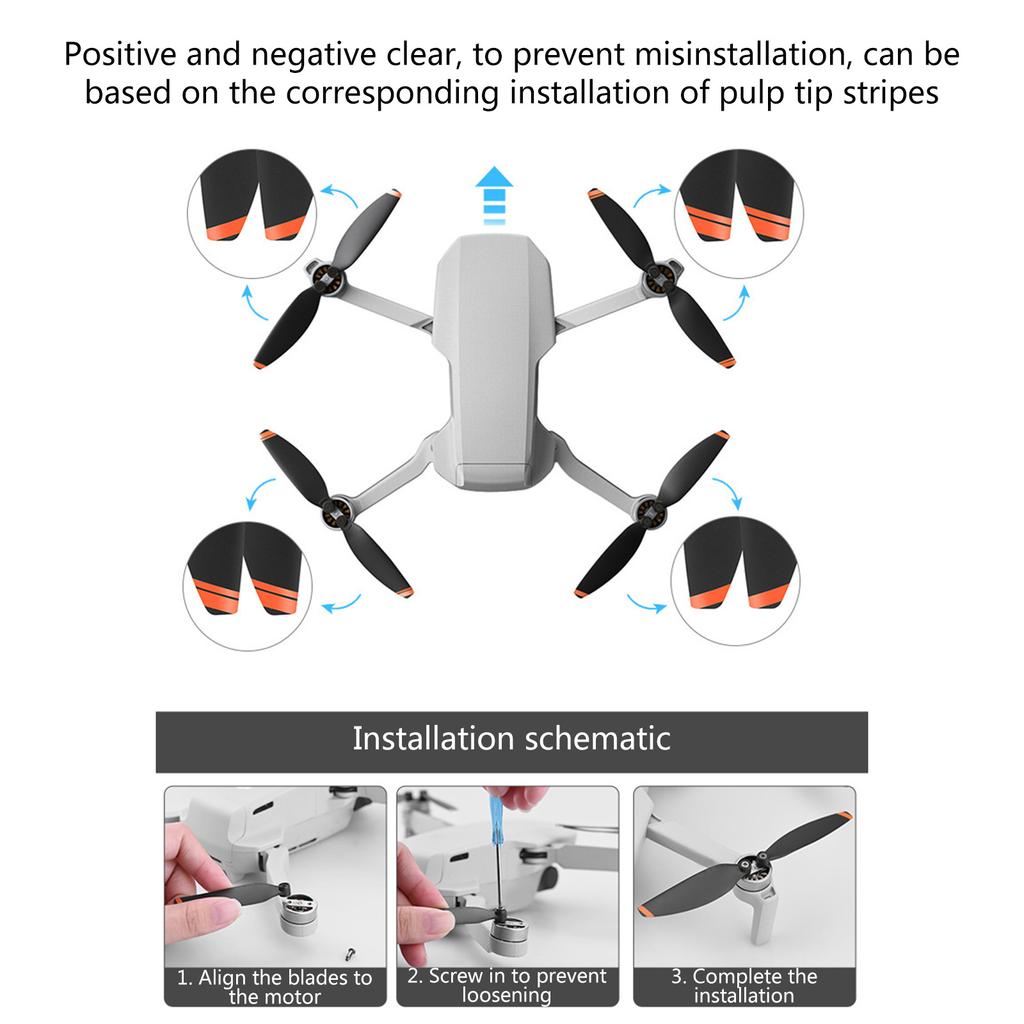 Positive and negative clear, to prevent misinstallation, can be based on the corresponding installation of pulp tip stripes

Installation schematic

1. Align the blades to the motor

2. Screw in to prevent loosening

3. Complete the installation