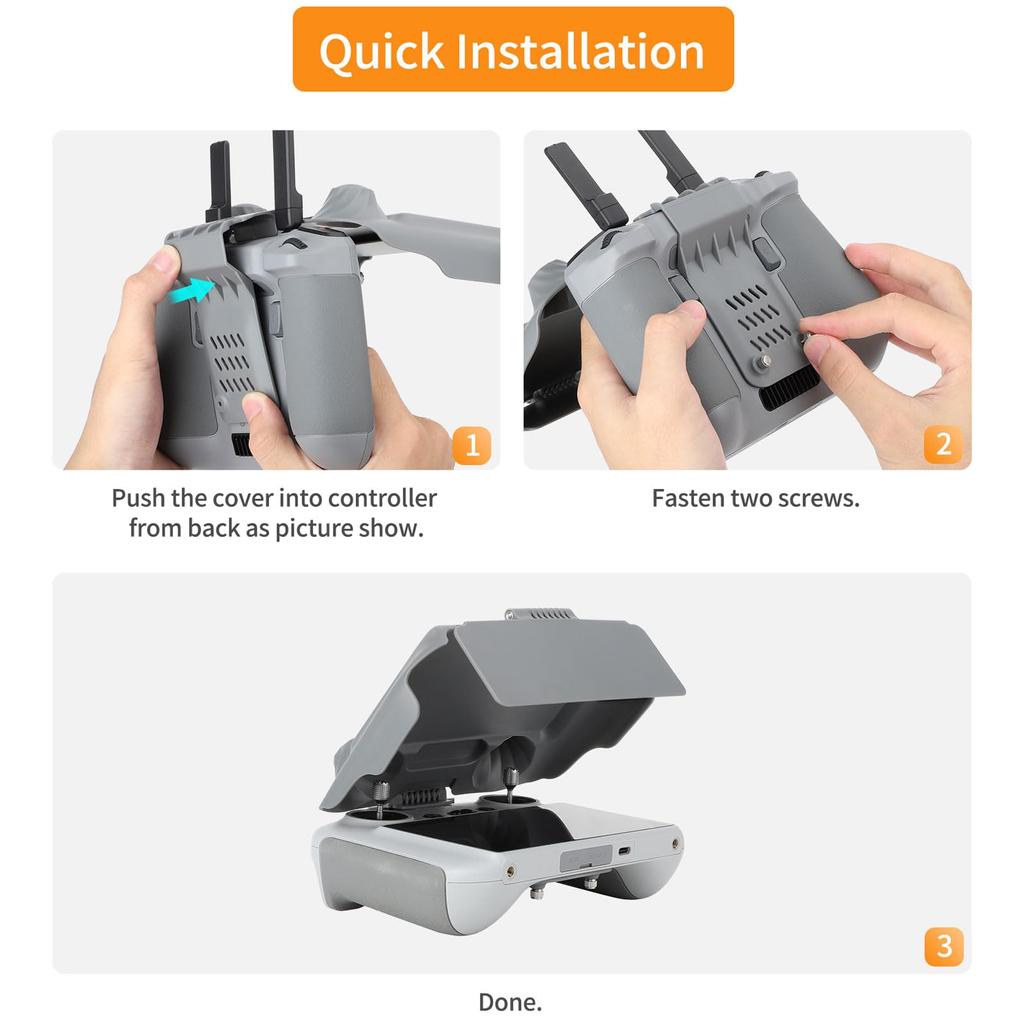 Quick Installation

1

Push the cover into controller from back as picture show.

2

Fasten two screws.

3

Done.