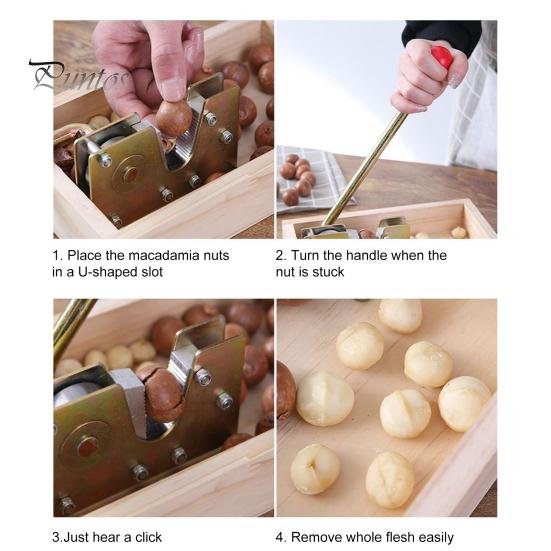 Puntos

1. Place the macadamia nuts in a U-shaped slot

2. Turn the handle when the nut is stuck

3.Just hear a click

4. Remove whole flesh easily