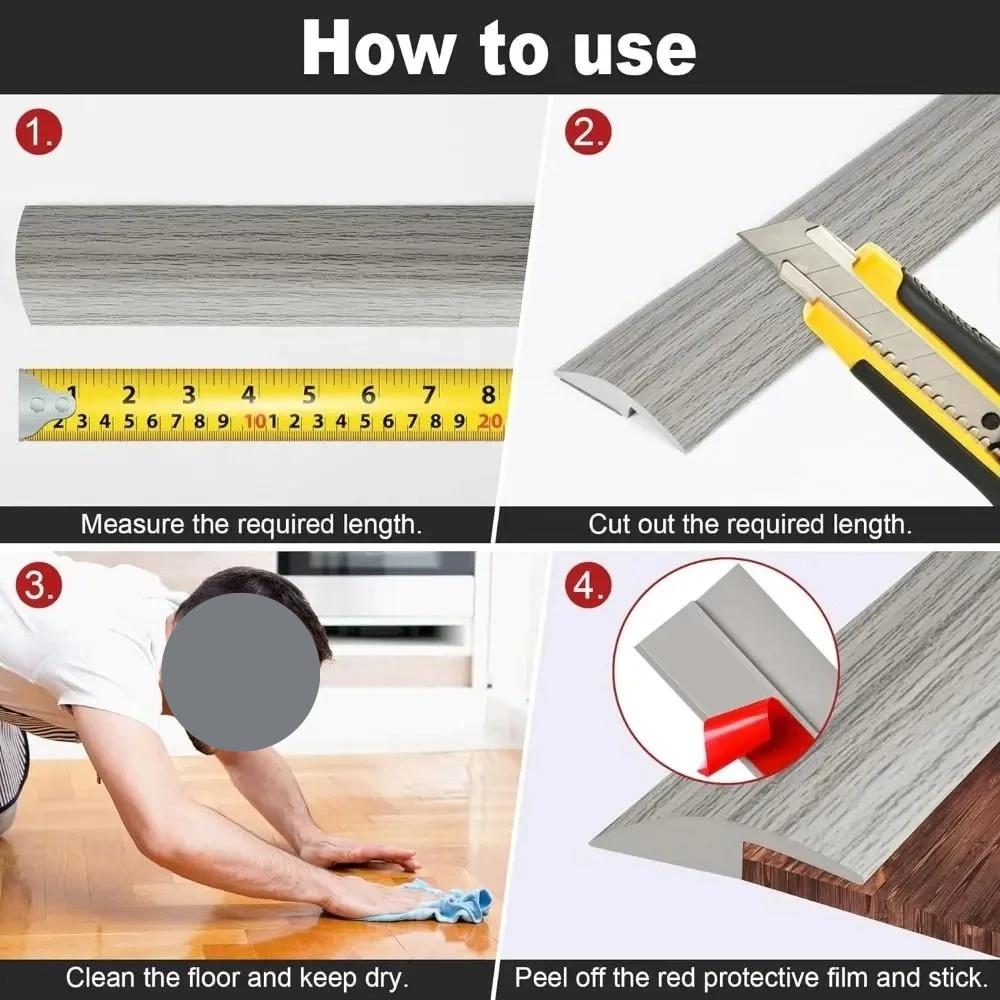 How to use

1.

1 2 3 4 5 6 7 8
2 3 4 5 6 7 8 9 10 1 2 3 4 5 6 7 8 9 20

Measure the required length.

2.

Cut out the required length.

3.

Clean the floor and keep dry.

4.

Peel off the red protective film and stick.