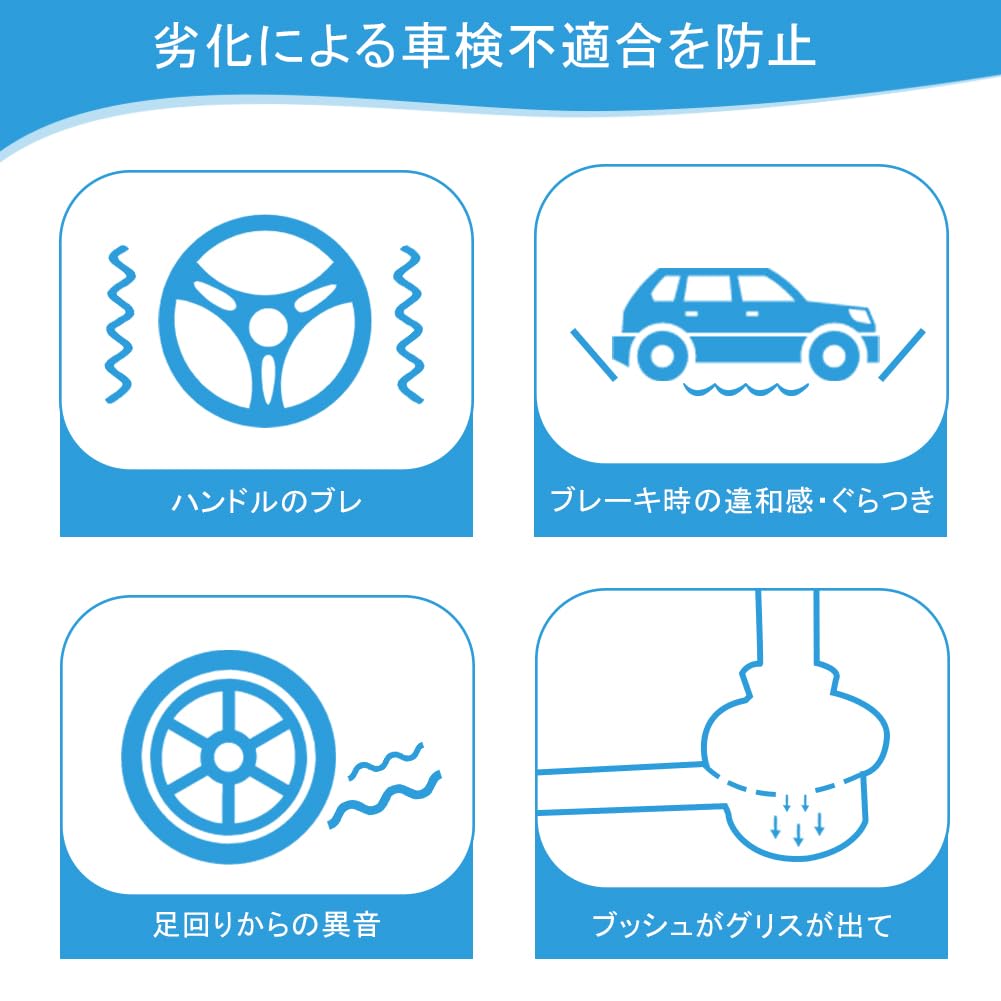 劣化による車検不適合を防止

ハンドルのブレ

ブレーキ時の違和感・ぐらつき

足回りからの異音

ブッシュがグリスが出て