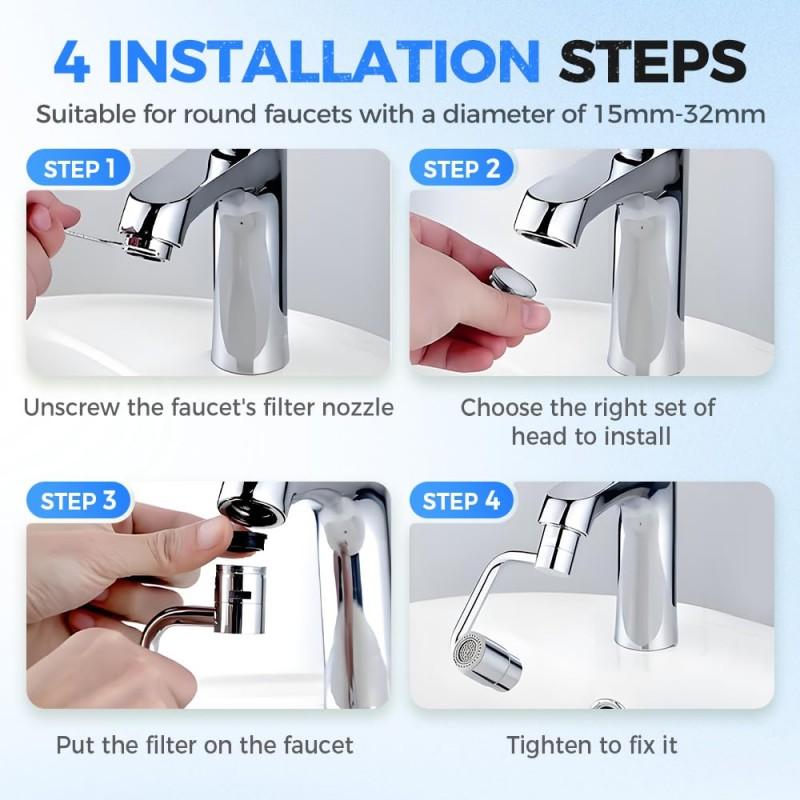 4 INSTALLATION STEPS

Suitable for round faucets with a diameter of 15mm-32mm

STEP 1

Unscrew the faucet's filter nozzle

STEP 2

Choose the right set of head to install

STEP 3

Put the filter on the faucet

STEP 4

Tighten to fix it