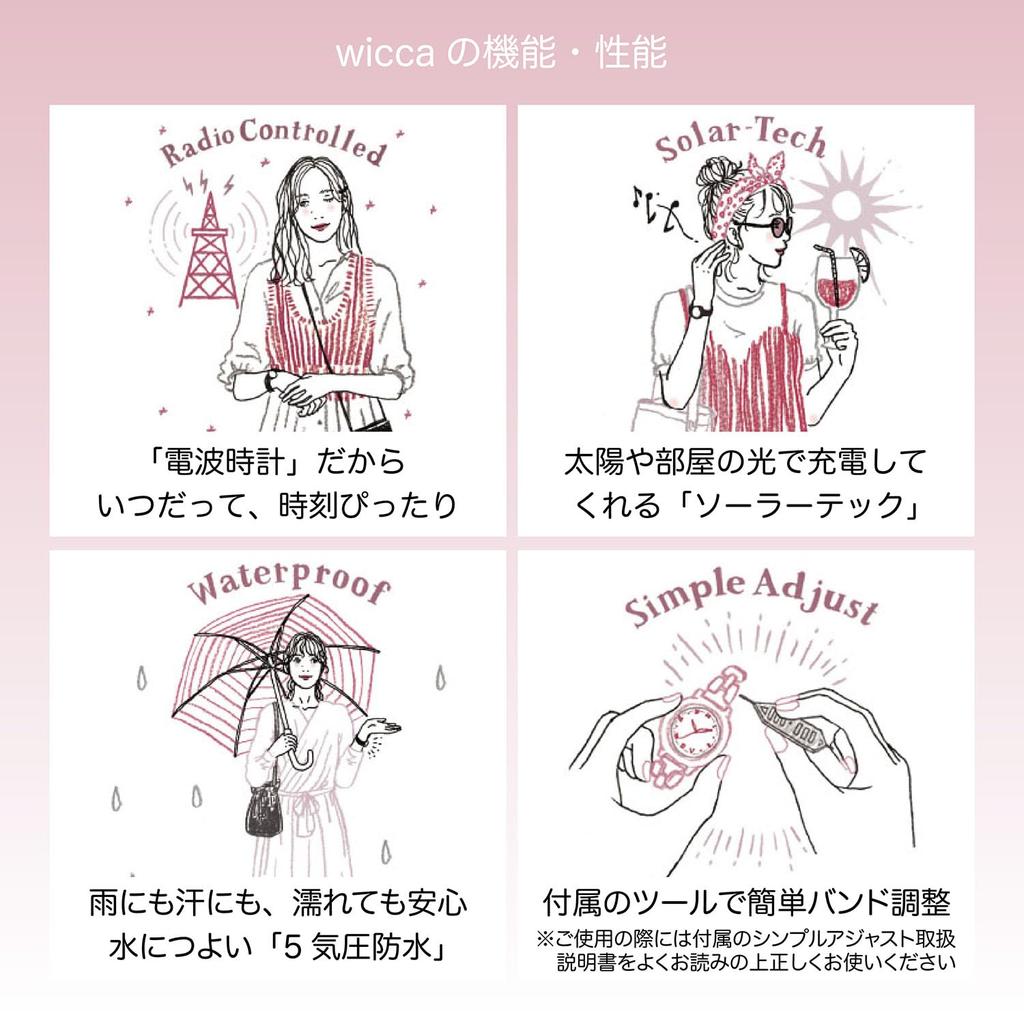 wicca の機能・性能

Radio Controlled

「電波時計」だから
いつだって、時刻ぴったり

Solar-Tech

太陽や部屋の光で充電して
くれる「ソーラーテック」

Waterproof

雨にも汗にも、濡れても安心
水につよい「5 気圧防水」

Simple Adjust

付属のツールで簡単バンド調整
※ご使用の際には付属のシンプルアジャスト取扱説明書をよくお読みの上正しくお使いください