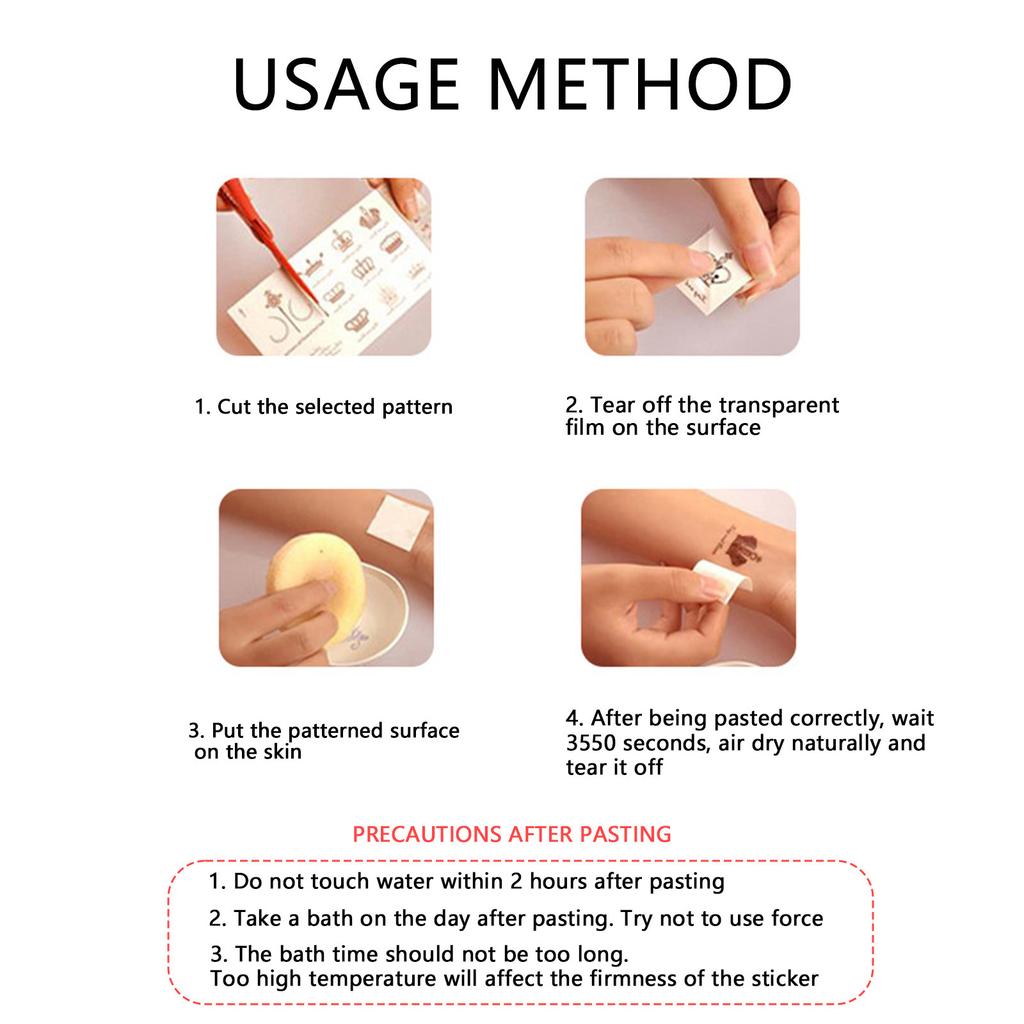 USAGE METHOD

1. Cut the selected pattern

2. Tear off the transparent film on the surface

3. Put the patterned surface on the skin

4. After being pasted correctly, wait 3550 seconds, air dry naturally and tear it off

PRECAUTIONS AFTER PASTING

1. Do not touch water within 2 hours after pasting

2. Take a bath on the day after pasting. Try not to use force

3. The bath time should not be too long.
Too high temperature will affect the firmness of the sticker